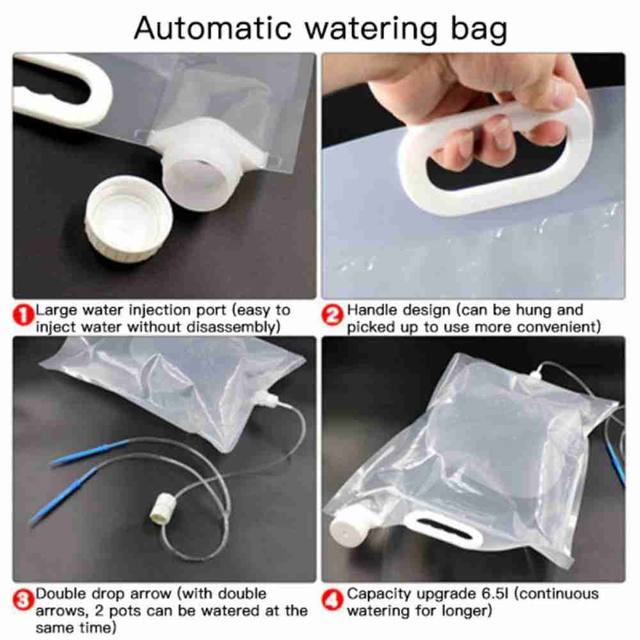 Automatic watering bag

1 Large water injection port (easy to inject water without disassembly)

2 Handle design (can be hung and picked up to use more convenient)

3 Double drop arrow (with double arrows, 2 pots can be watered at the same time)

4 Capacity upgrade 6.5l (continuous watering for longer)