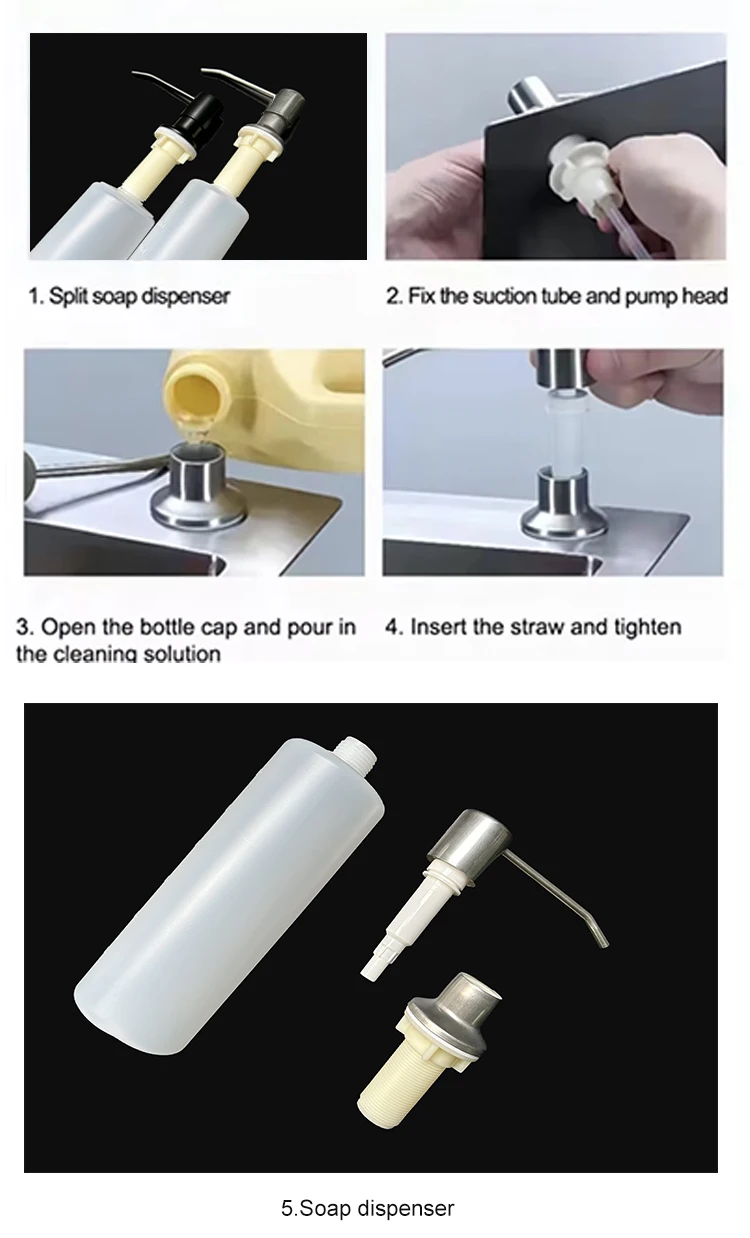 1. Split soap dispenser

2. Fix the suction tube and pump head

3. Open the bottle cap and pour in the cleaning solution

4. Insert the straw and tighten

5.Soap dispenser