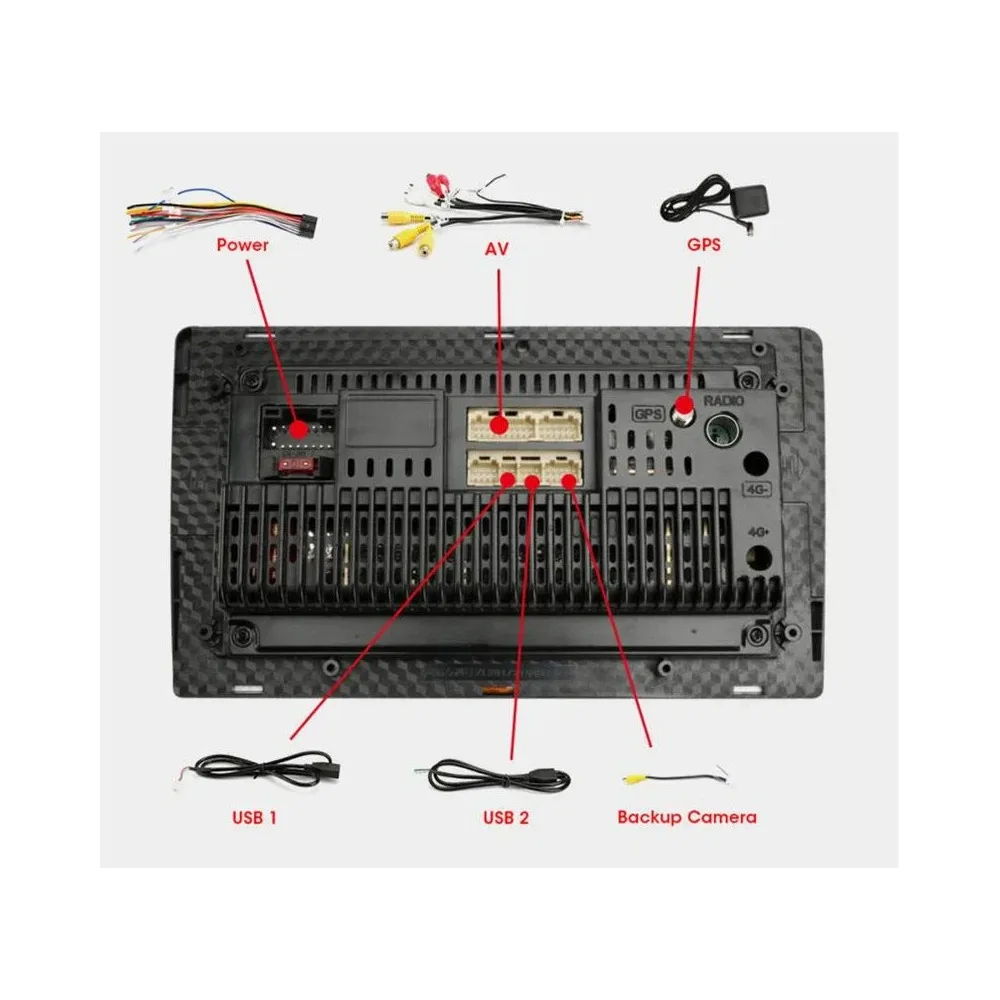 Power

AV

GPS

GPS

RADIO

4G-

4G+

USB 1

USB 2

Backup Camera