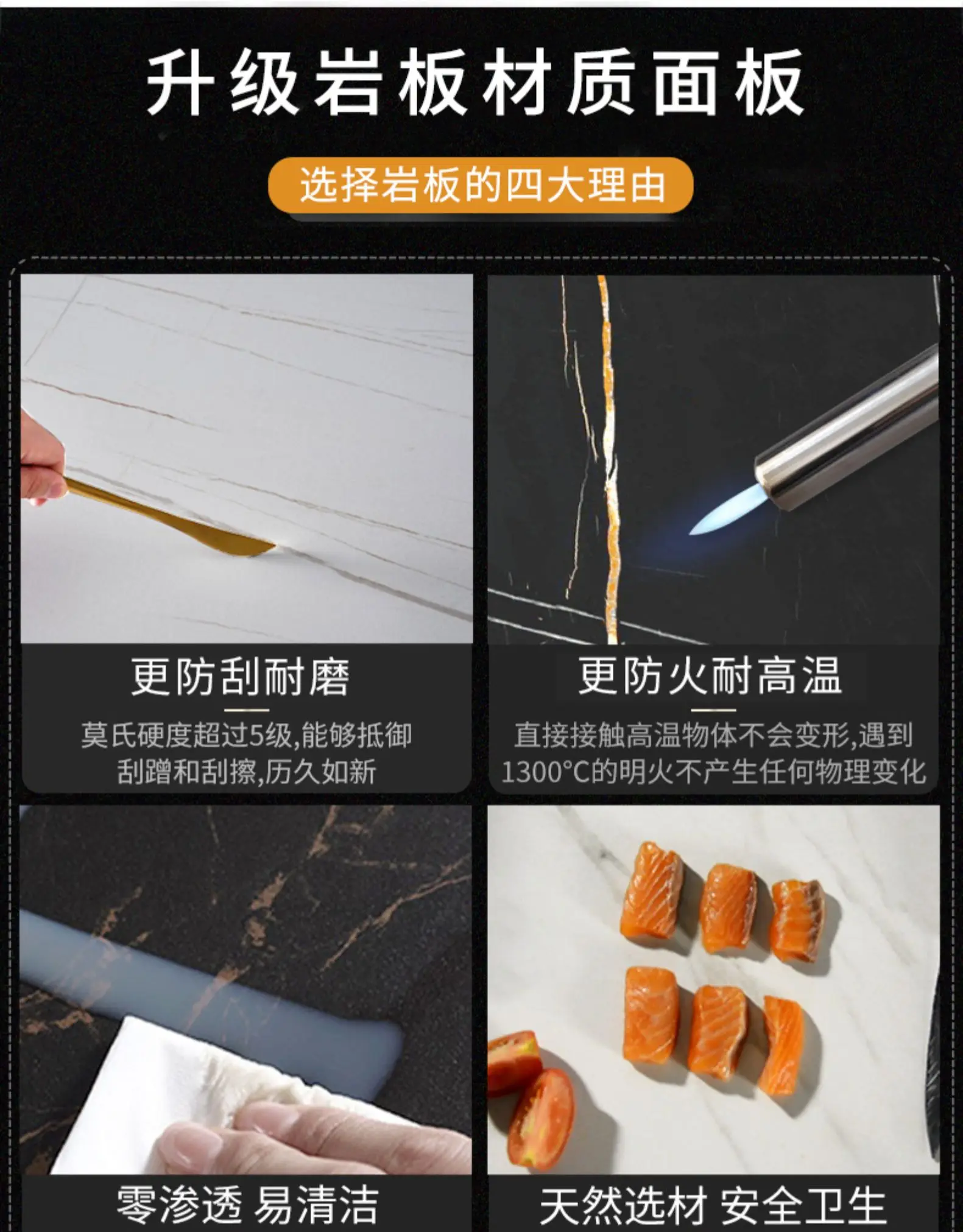 升级岩板材质面板

选择岩板的四大理由

更防刮耐磨

莫氏硬度超过5级,能够抵御刮蹭和刮擦,历久如新

更防火耐高温

直接接触高温物体不会变形,遇到1300°C的明火不产生任何物理变化

零渗透 易清洁

天然选材 安全卫生