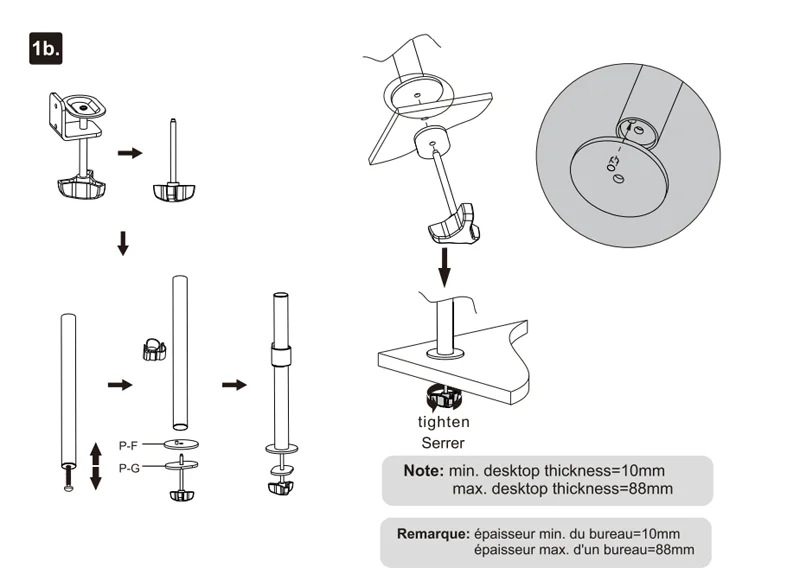 1b.

P-F
P-G

tighten
Serrer

Note: min. desktop thickness=10mm
max. desktop thickness=88mm

Remarque: épaisseur min. du bureau=10mm
épaisseur max. d'un bureau=88mm