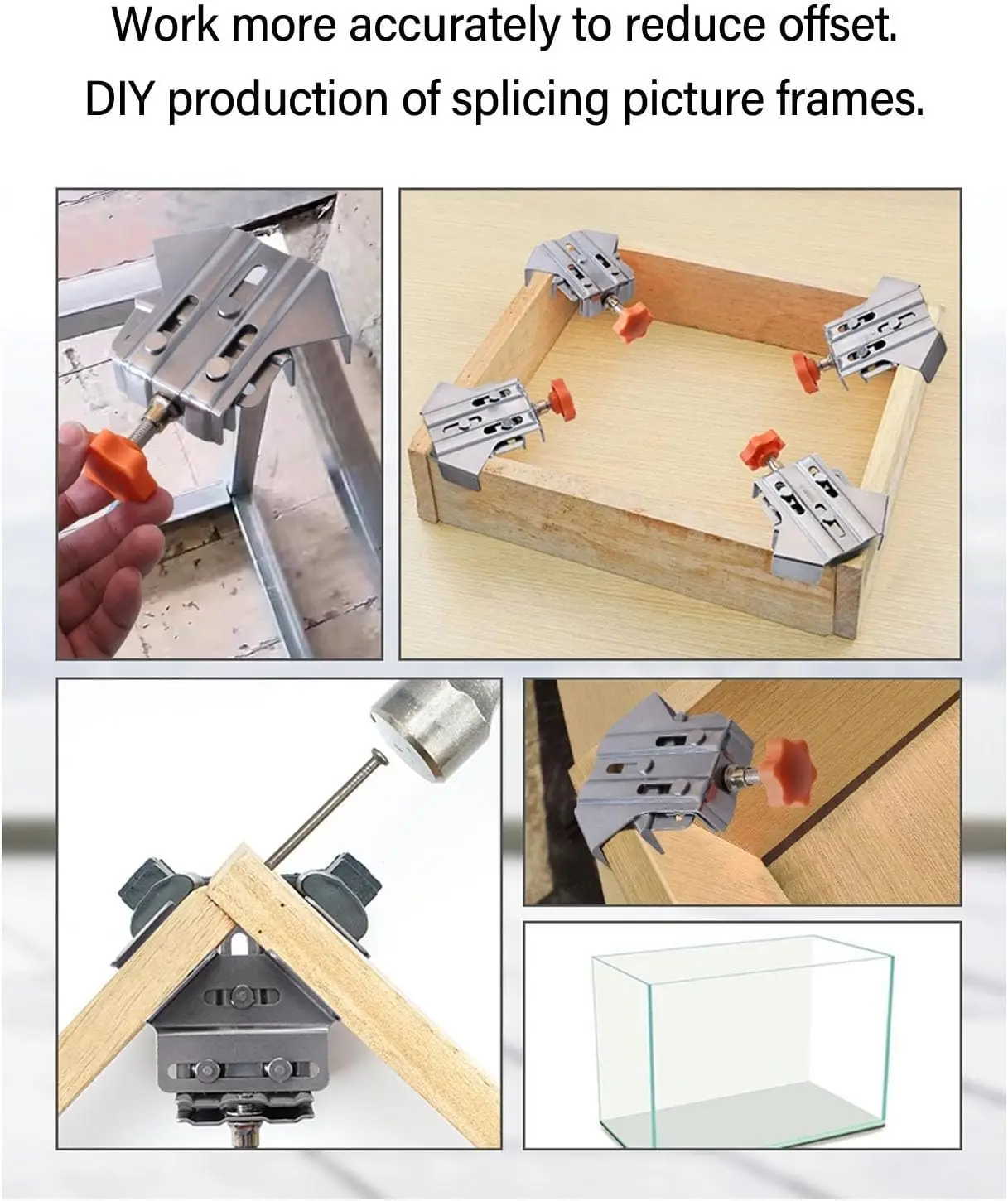 Work more accurately to reduce offset.
DIY production of splicing picture frames.