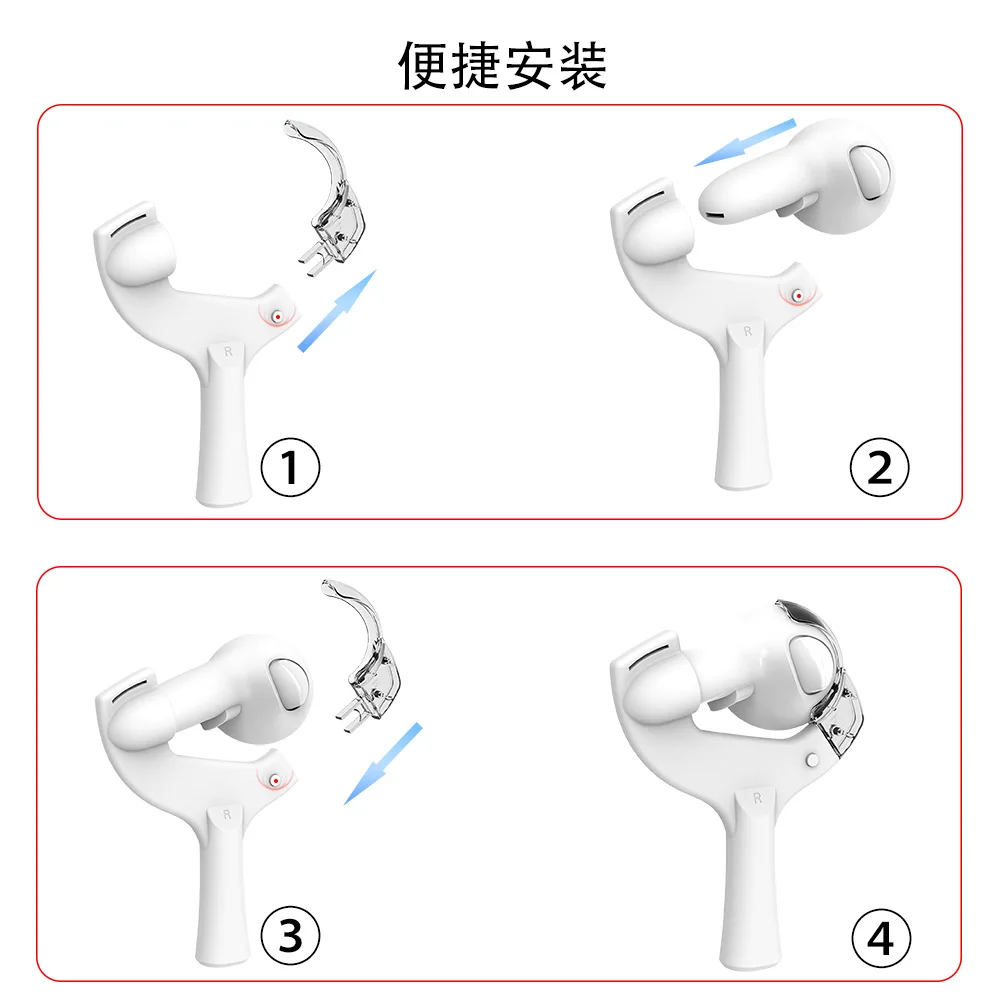 便捷安装

R
①

R
②

R
③

R
④