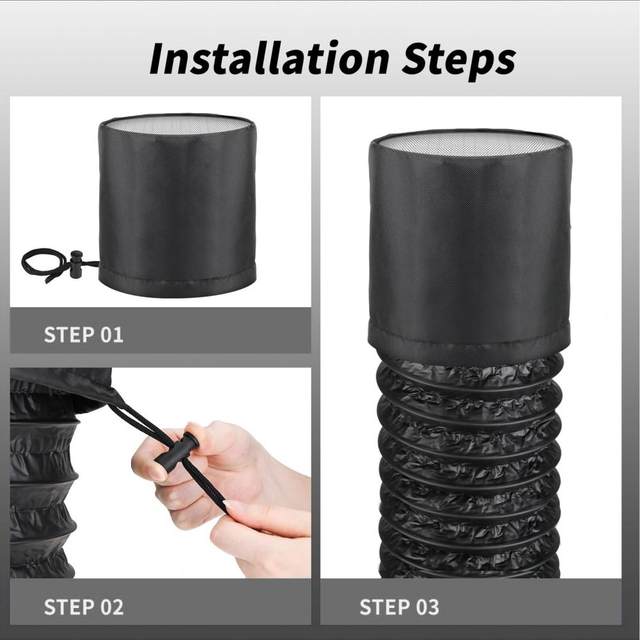 Installation Steps

STEP 01

STEP 02

STEP 03