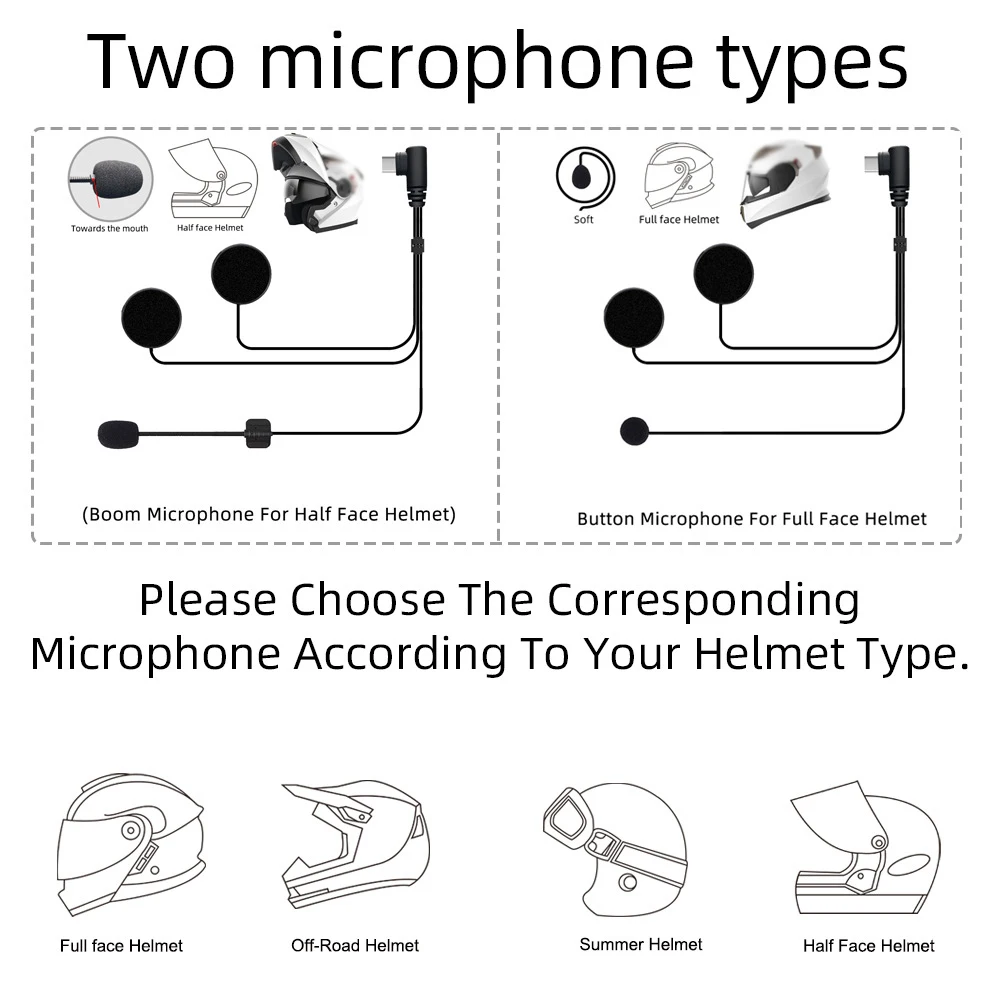 Two microphone types

Towards the mouth
Half face Helmet

(Boom Microphone For Half Face Helmet)

Soft
Full face Helmet

Button Microphone For Full Face Helmet

Please Choose The Corresponding Microphone According To Your Helmet Type.

Full face Helmet
Off-Road Helmet
Summer Helmet
Half Face Helmet