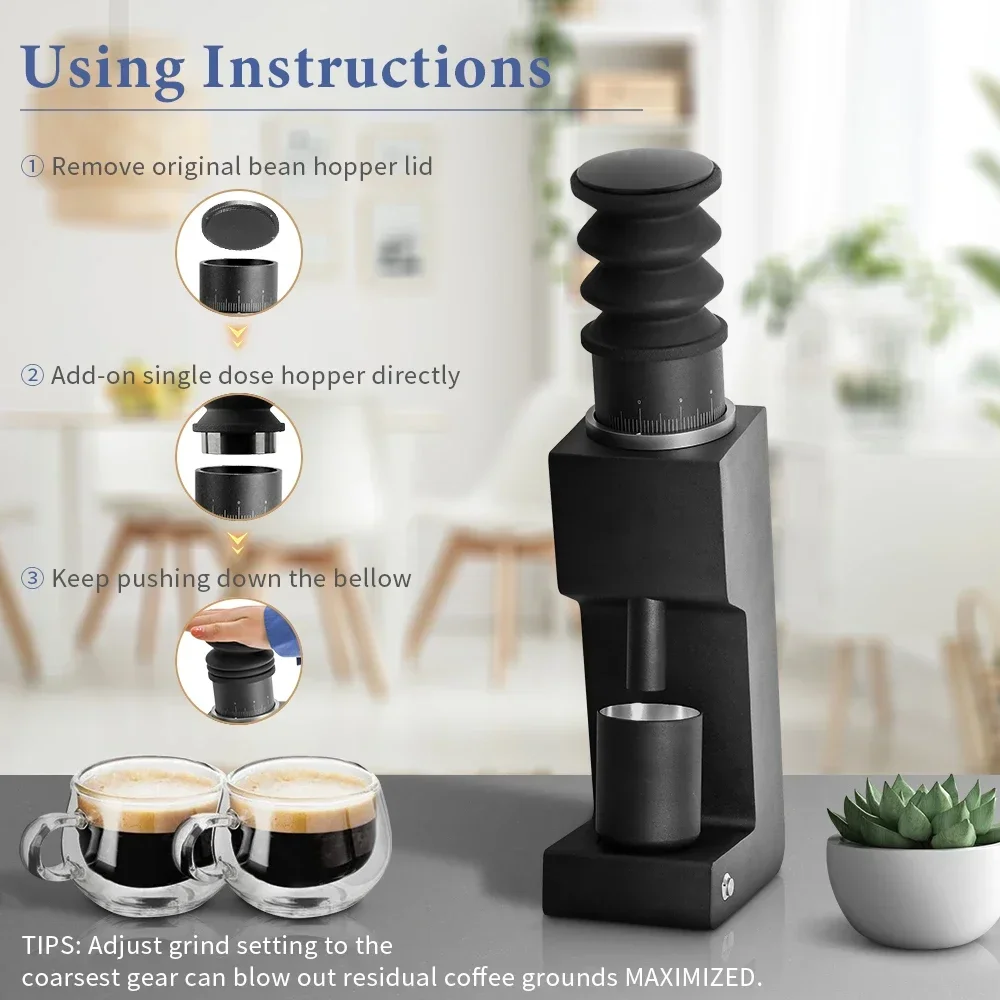 Using Instructions

① Remove original bean hopper lid

② Add-on single dose hopper directly

③ Keep pushing down the bellow

TIPS: Adjust grind setting to the coarsest gear can blow out residual coffee grounds MAXIMIZED.