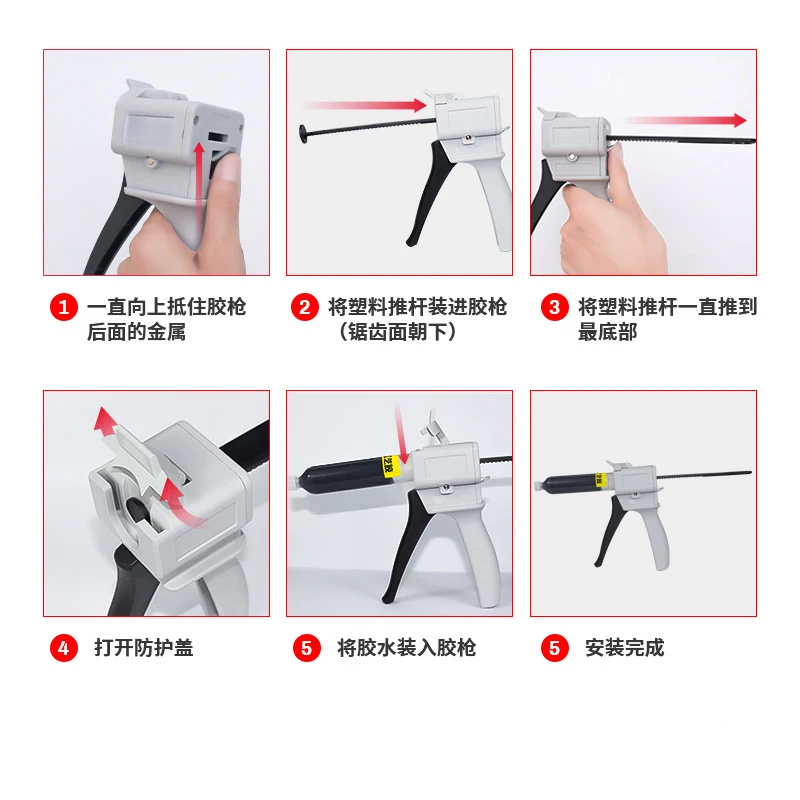 1 一直向上抵住胶枪后面的金属

2 将塑料推杆装进胶枪（锯齿面朝下）

3 将塑料推杆一直推到最底部

4 打开防护盖

5 将胶水装入胶枪

5 安装完成