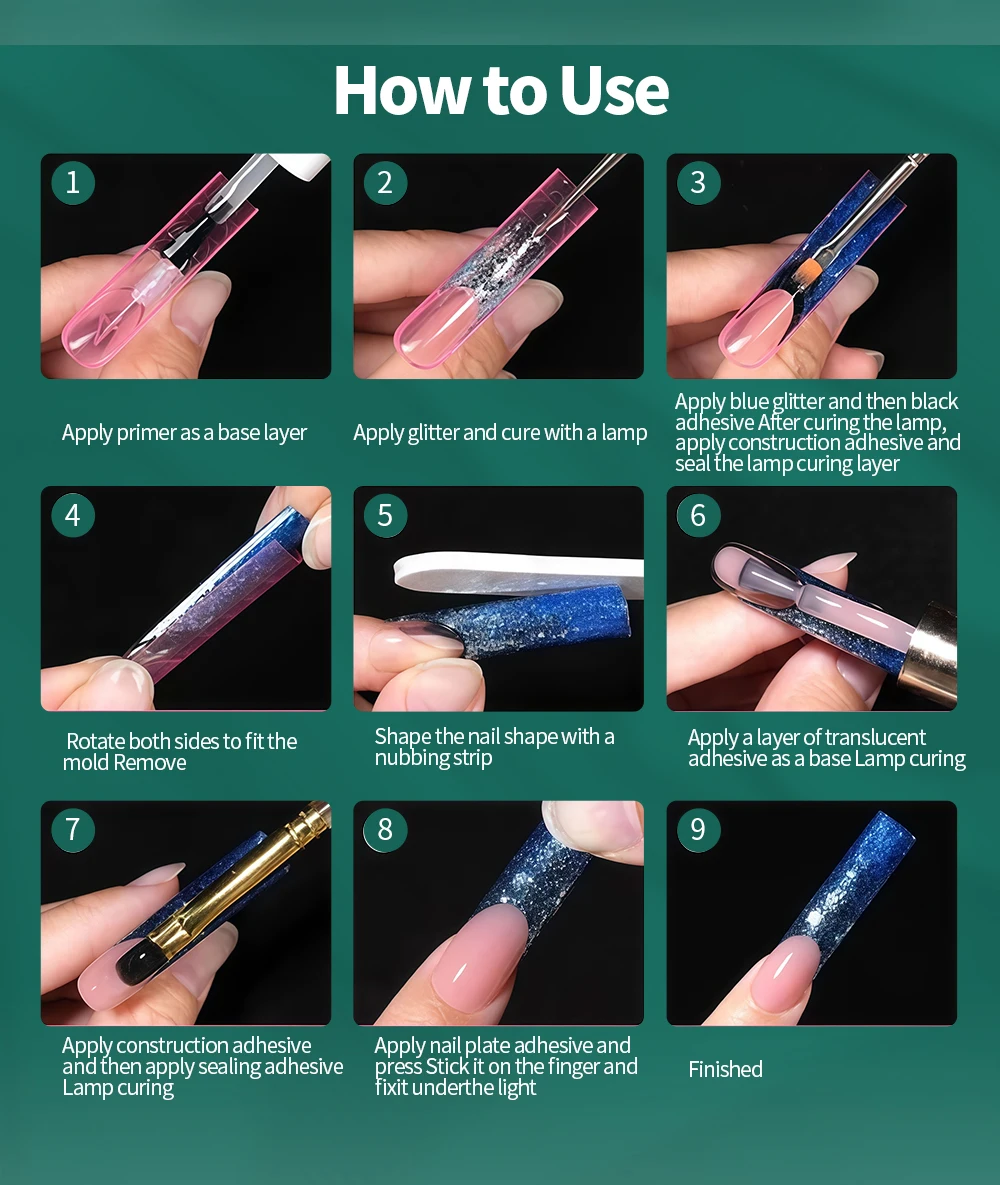 How to Use

1

Apply primer as a base layer

2

Apply glitter and cure with a lamp

3

Apply blue glitter and then black adhesive After curing the lamp, apply construction adhesive and seal the lamp curing layer

4

Rotate both sides to fit the mold Remove

5

Shape the nail shape with a nubbing strip

6

Apply a layer of translucent adhesive as a base Lamp curing

7

Apply construction adhesive and then apply sealing adhesive Lamp curing

8

Apply nail plate adhesive and press Stick it on the finger and fixit underthe light

9

Finished