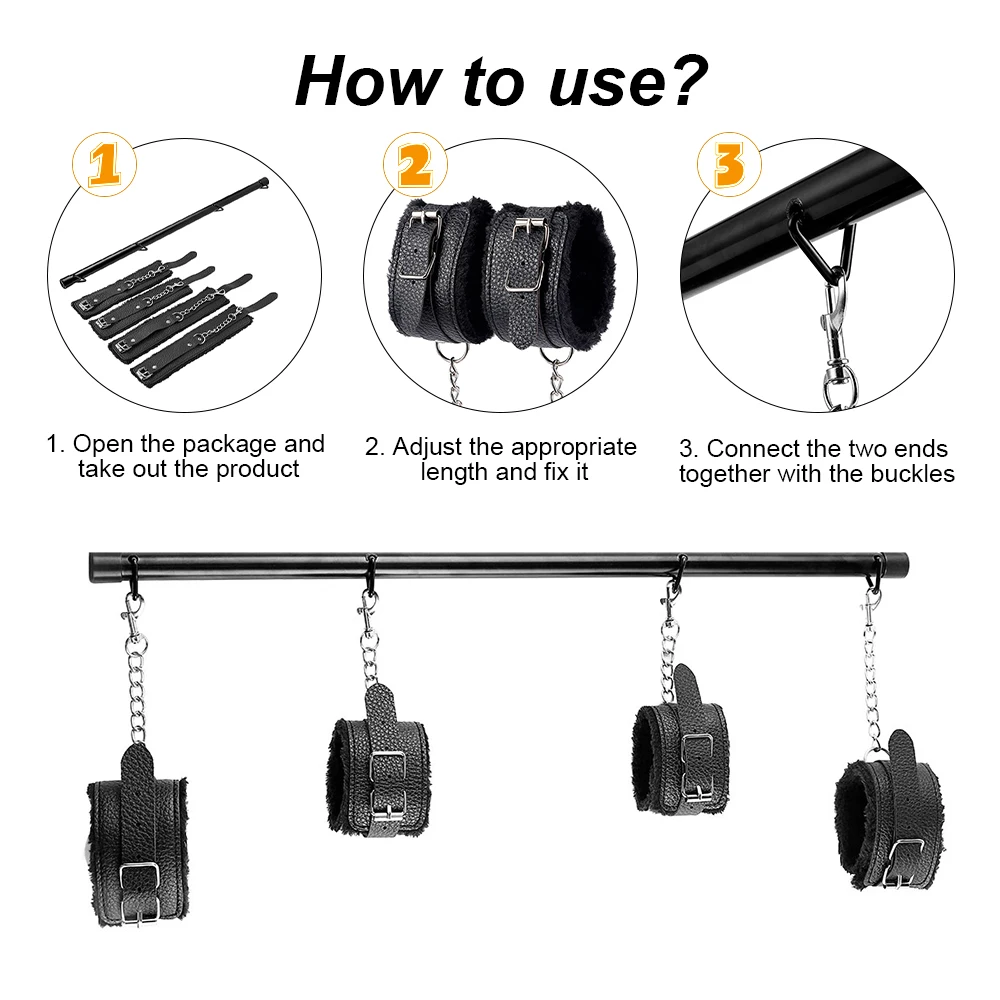 How to use?

1

2

3

1. Open the package and take out the product

2. Adjust the appropriate length and fix it

3. Connect the two ends together with the buckles