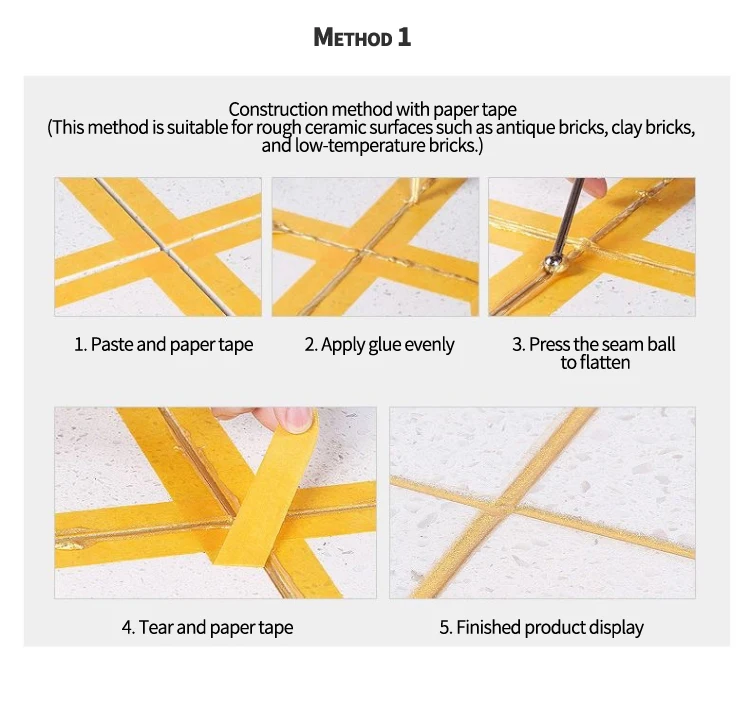 METHOD 1

Construction method with paper tape
(This method is suitable for rough ceramic surfaces such as antique bricks, clay bricks, and low-temperature bricks.)

1. Paste and paper tape

2. Apply glue evenly

3. Press the seam ball to flatten

4. Tear and paper tape

5. Finished product display