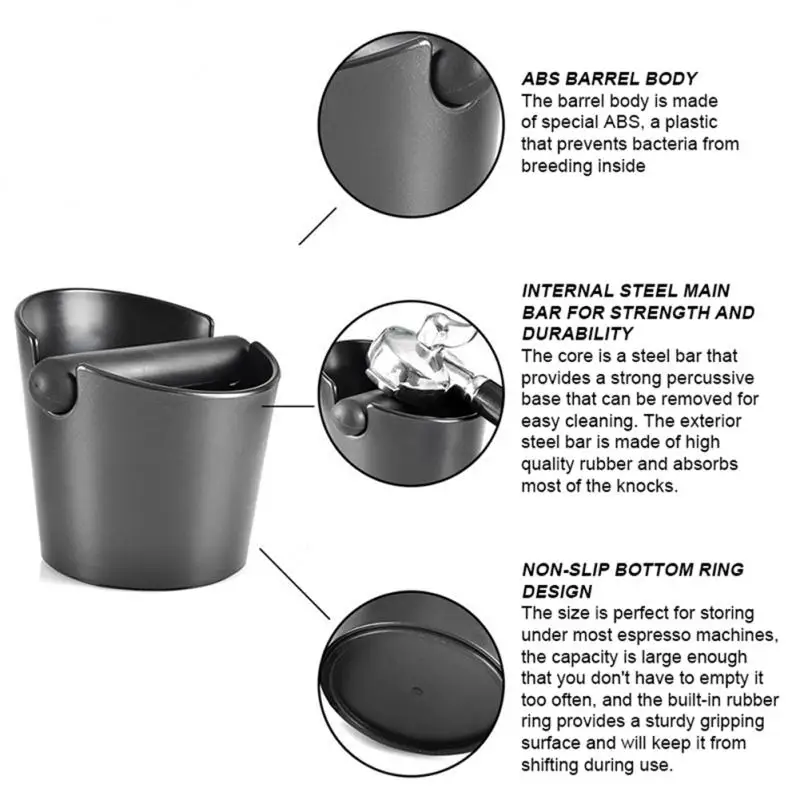 ABS BARREL BODY
The barrel body is made of special ABS, a plastic that prevents bacteria from breeding inside

INTERNAL STEEL MAIN BAR FOR STRENGTH AND DURABILITY
The core is a steel bar that provides a strong percussive base that can be removed for easy cleaning. The exterior steel bar is made of high quality rubber and absorbs most of the knocks.

NON-SLIP BOTTOM RING DESIGN
The size is perfect for storing under most espresso machines, the capacity is large enough that you don't have to empty it too often, and the built-in rubber ring provides a sturdy gripping surface and will keep it from shifting during use.