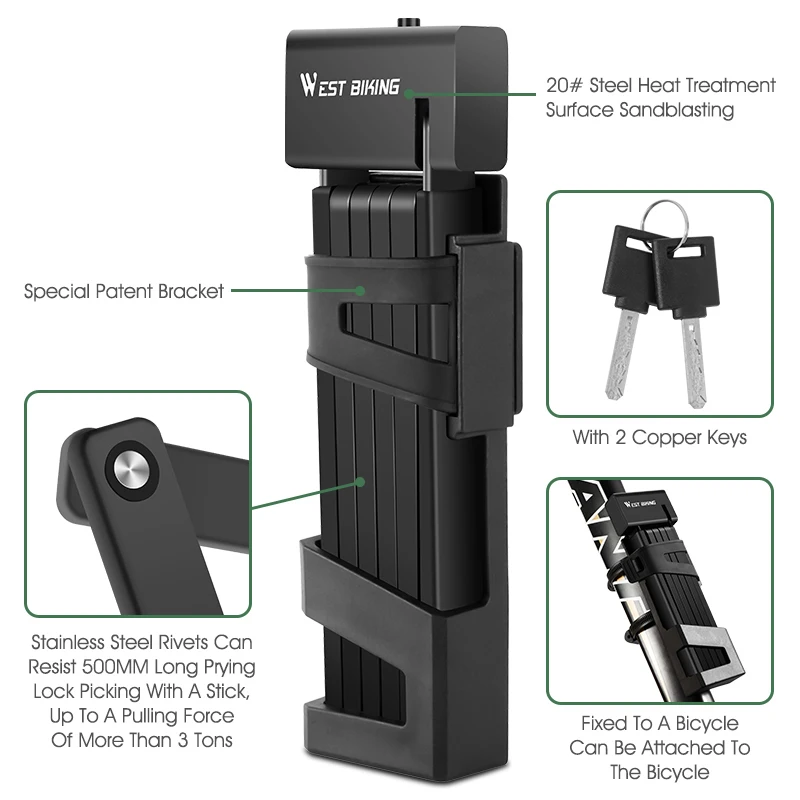 WEST BIKING

20# Steel Heat Treatment Surface Sandblasting

Special Patent Bracket

With 2 Copper Keys

WEST BIKING

Stainless Steel Rivets Can Resist 500MM Long Prying Lock Picking With A Stick, Up To A Pulling Force Of More Than 3 Tons

Fixed To A Bicycle Can Be Attached To The Bicycle