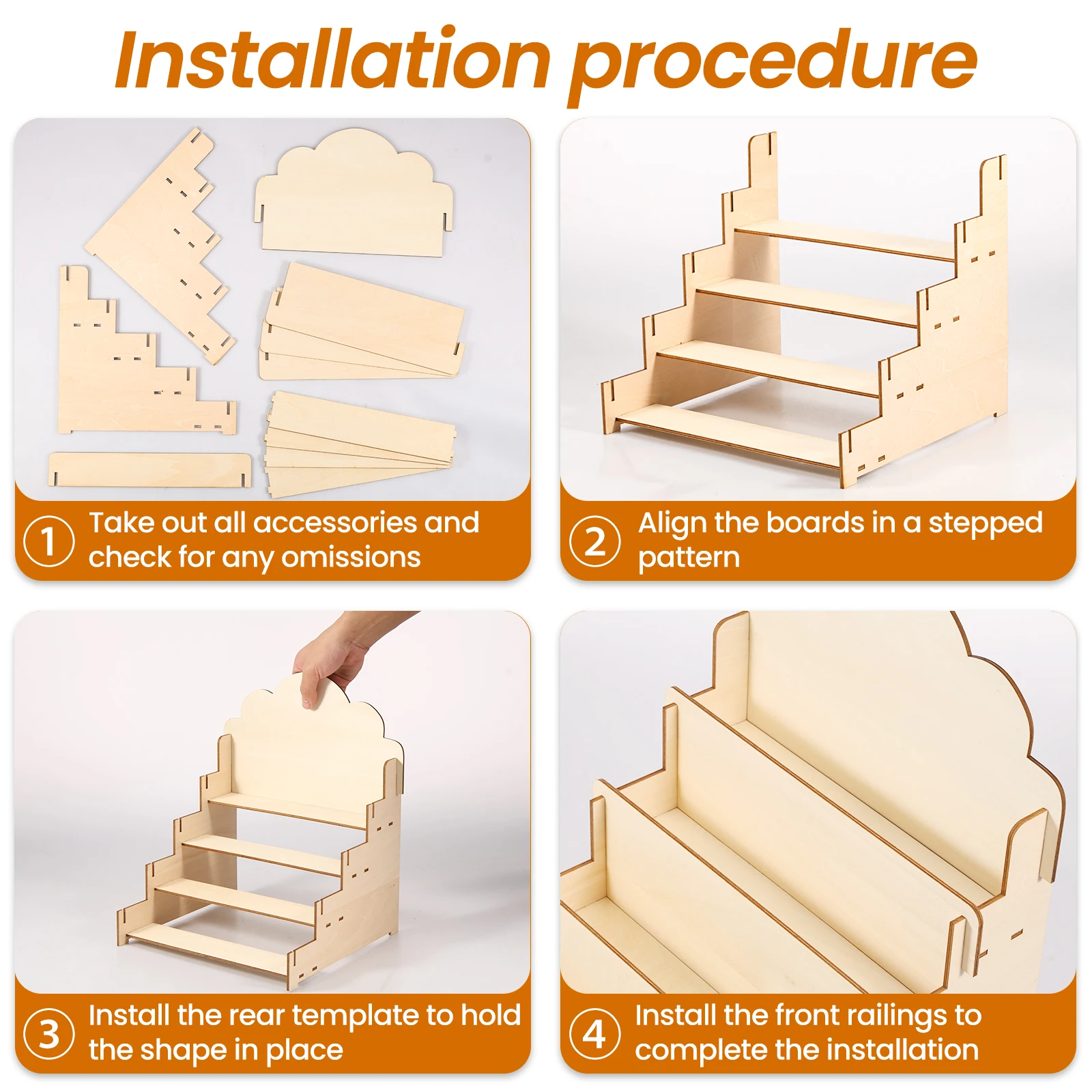 Installation procedure

1 Take out all accessories and check for any omissions

2 Align the boards in a stepped pattern

3 Install the rear template to hold the shape in place

4 Install the front railings to complete the installation