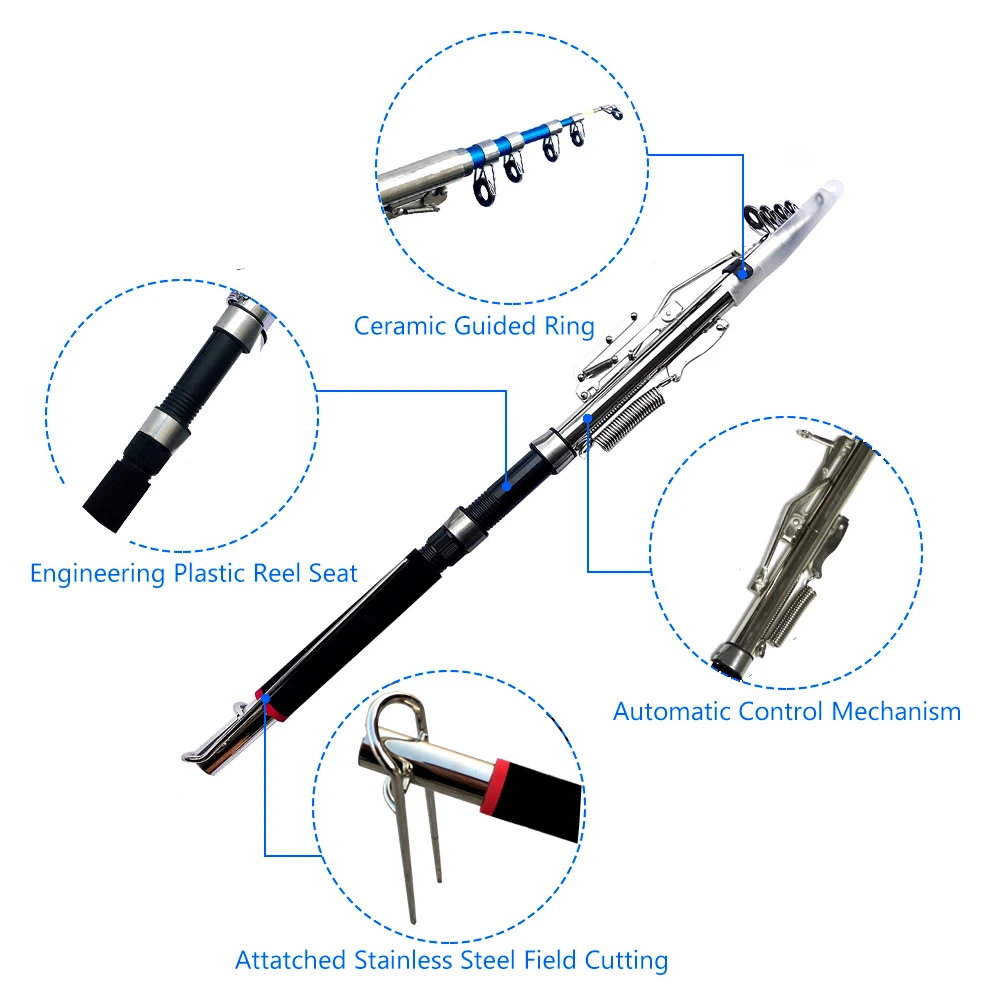 Ceramic Guided Ring

Engineering Plastic Reel Seat

Automatic Control Mechanism

Attatched Stainless Steel Field Cutting