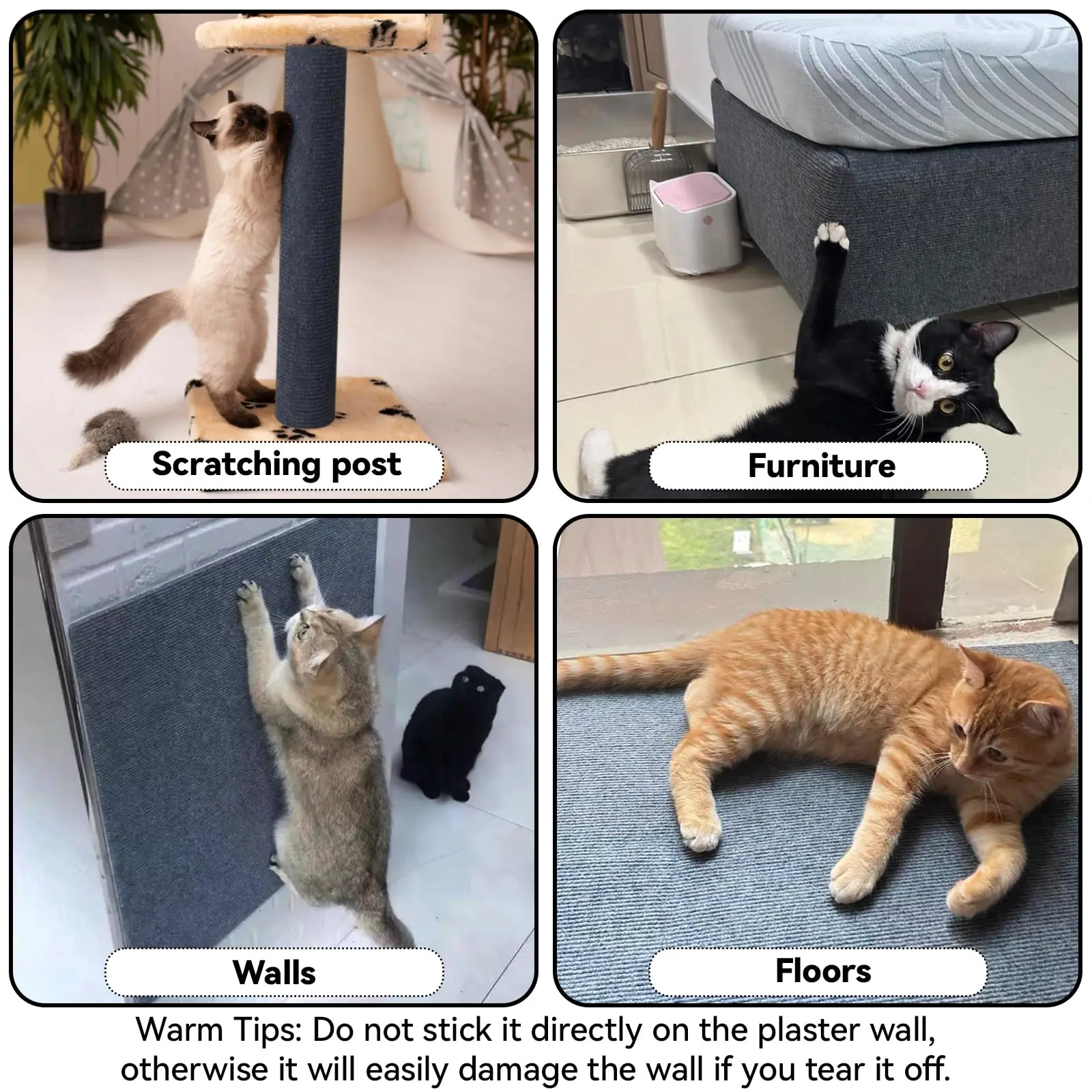 Scratching post

Furniture

Walls

Floors

Warm Tips: Do not stick it directly on the plaster wall, otherwise it will easily damage the wall if you tear it off.