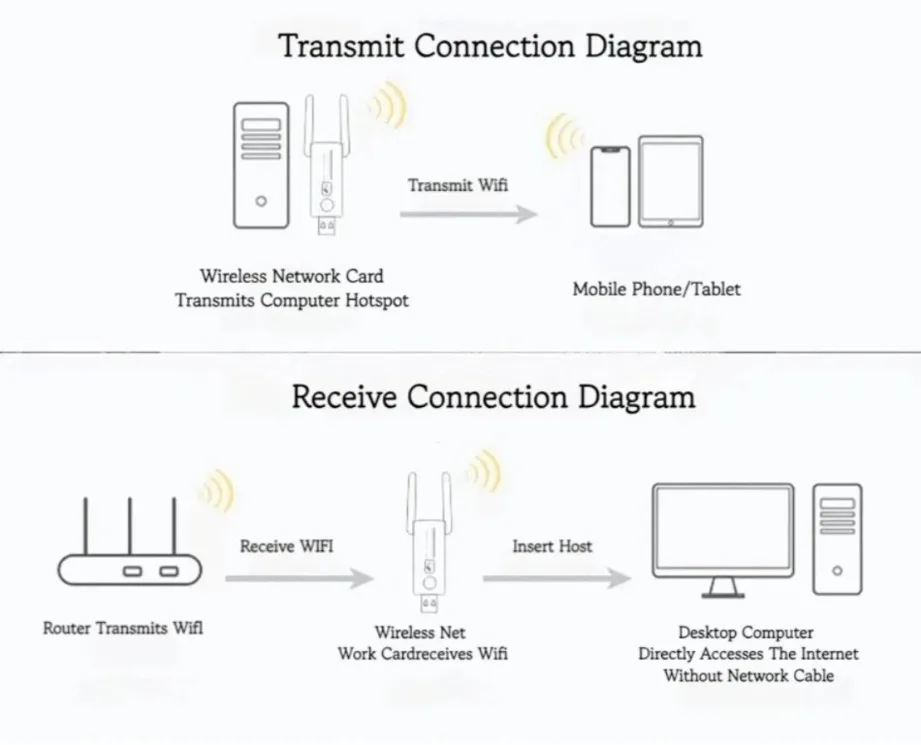 Transmit Connection Diagram

Transmit Wifi

Wireless Network Card
Transmits Computer Hotspot

Mobile Phone/Tablet

Receive Connection Diagram

Receive WIFI

Insert Host

Router Transmits Wifl

Wireless Net
Work Cardreceives Wifi

Desktop Computer
Directly Accesses The Internet
Without Network Cable