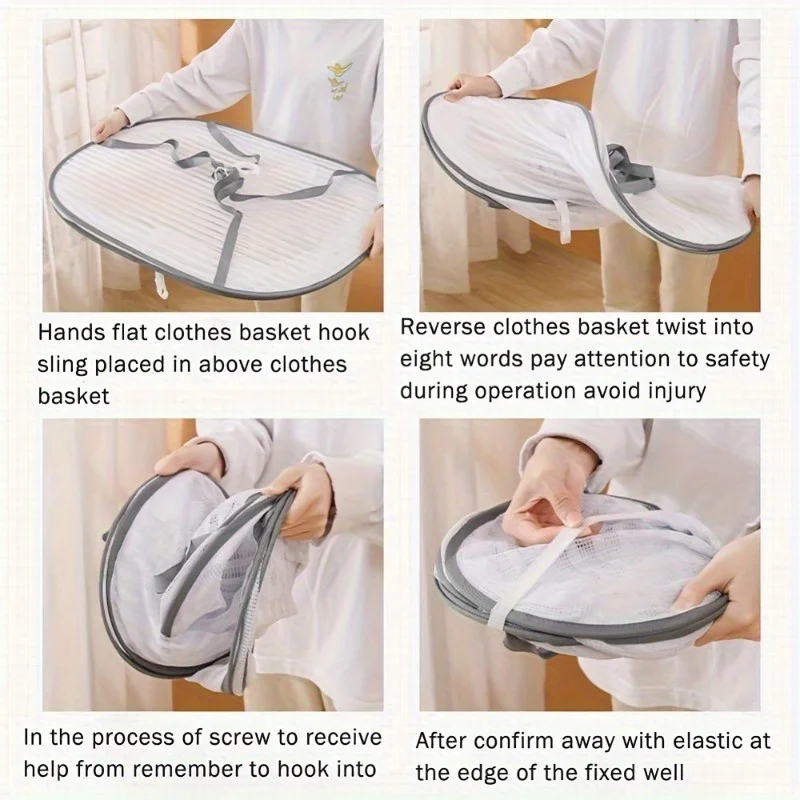 Hands flat clothes basket hook sling placed in above clothes basket

Reverse clothes basket twist into eight words pay attention to safety during operation avoid injury

In the process of screw to receive help from remember to hook into

After confirm away with elastic at the edge of the fixed well