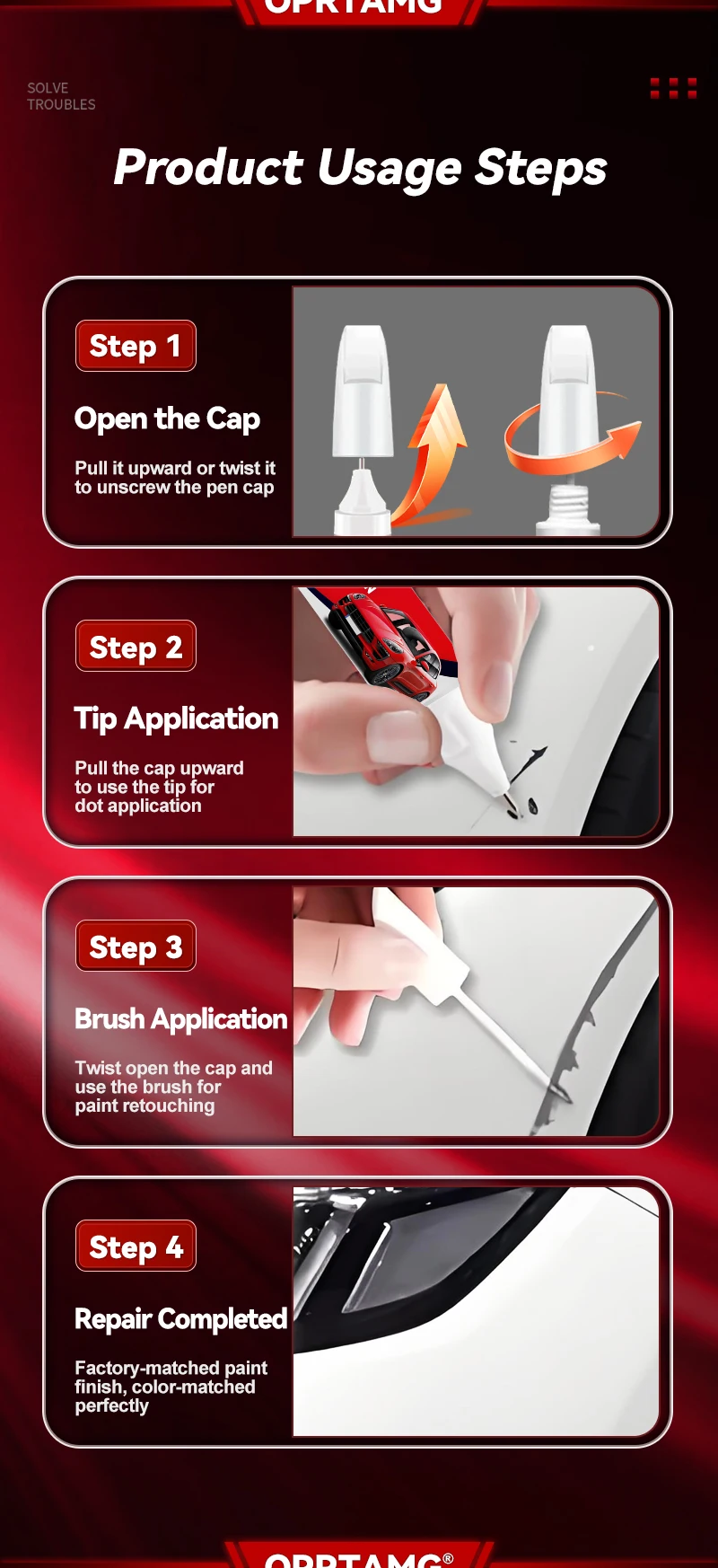 OPRTAMG

SOLVE
TROUBLES

Product Usage Steps

Step 1

Open the Cap

Pull it upward or twist it to unscrew the pen cap

Step 2

Tip Application

Pull the cap upward to use the tip for dot application

Step 3

Brush Application

Twist open the cap and use the brush for paint retouching

Step 4

Repair Completed

Factory-matched paint finish, color-matched perfectly

OPRTAMG®