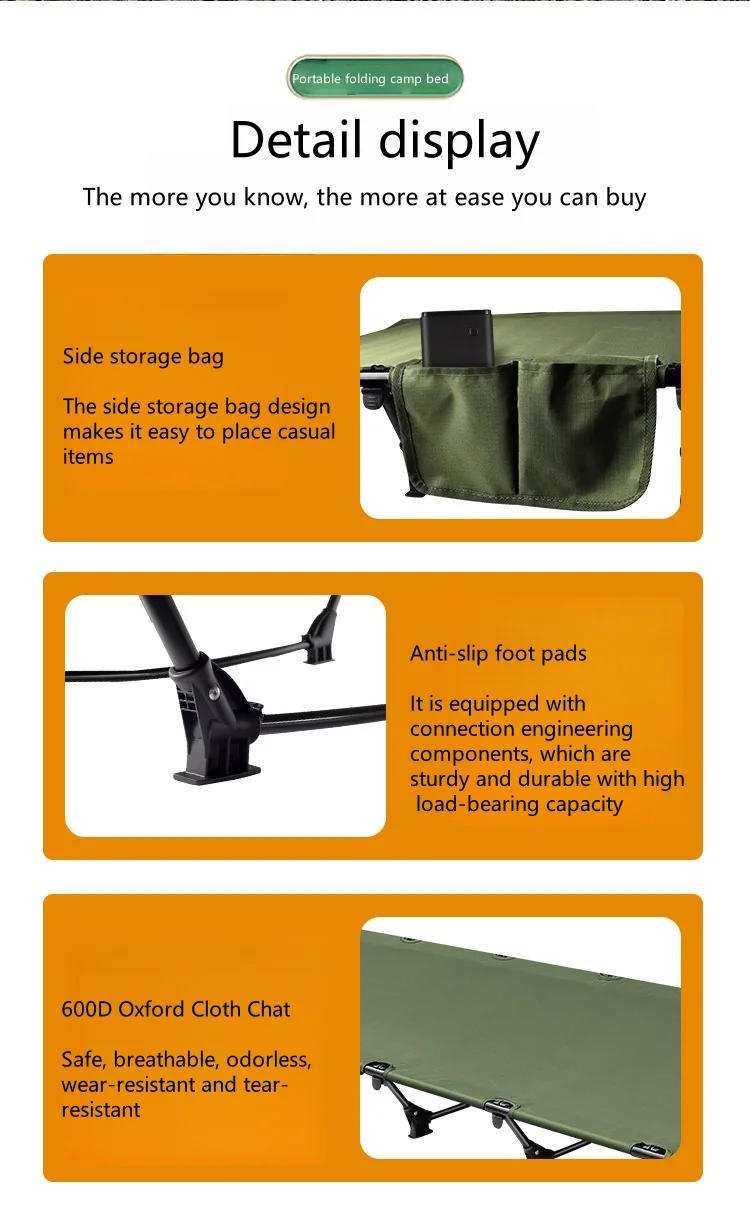 Portable folding camp bed

Detail display

The more you know, the more at ease you can buy

Side storage bag

The side storage bag design makes it easy to place casual items

Anti-slip foot pads

It is equipped with connection engineering components, which are sturdy and durable with high load-bearing capacity

600D Oxford Cloth Chat

Safe, breathable, odorless, wear-resistant and tear-resistant