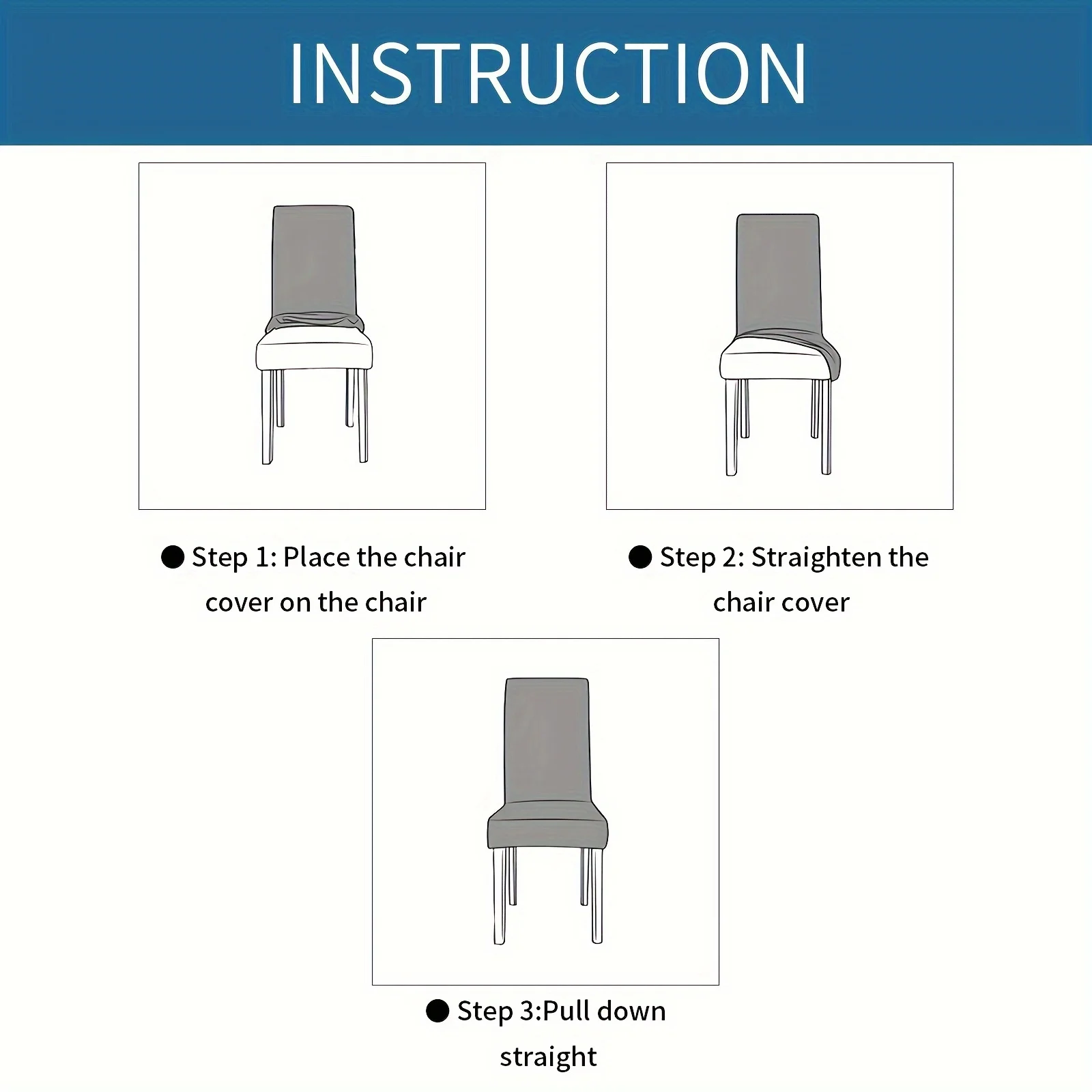 INSTRUCTION

● Step 1: Place the chair cover on the chair

● Step 2: Straighten the chair cover

● Step 3:Pull down straight