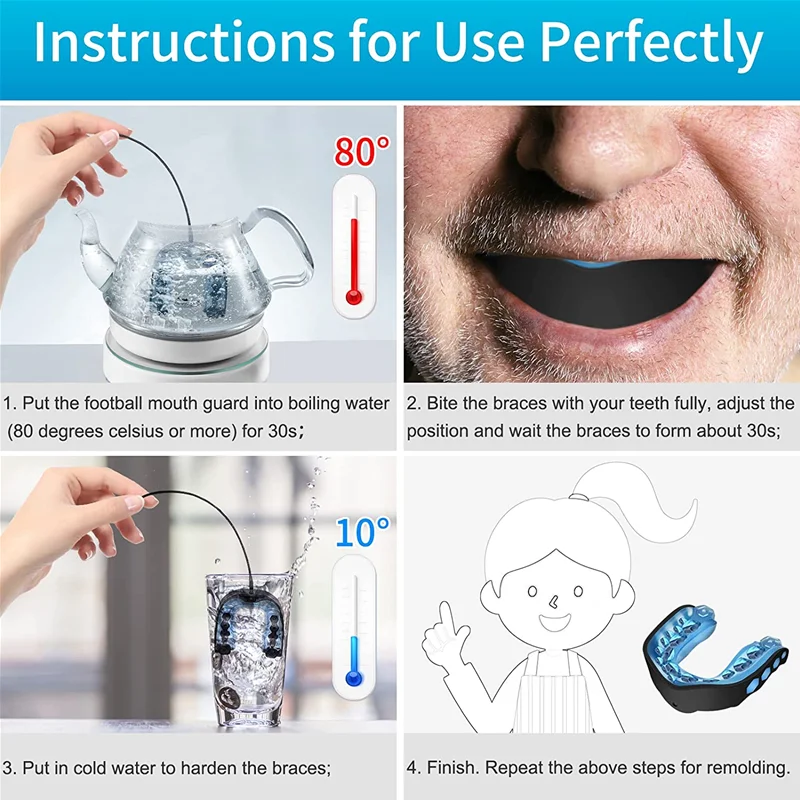 Instructions for Use Perfectly

80°

1. Put the football mouth guard into boiling water (80 degrees celsius or more) for 30s;

2. Bite the braces with your teeth fully, adjust the position and wait the braces to form about 30s;

10°

3. Put in cold water to harden the braces;

4. Finish. Repeat the above steps for remolding.