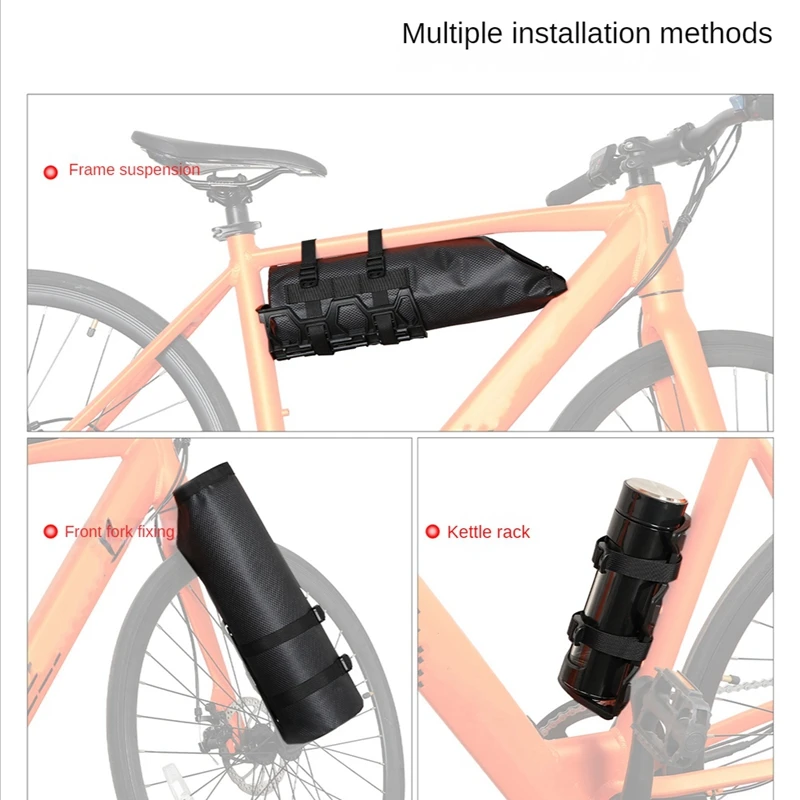 Multiple installation methods

Frame suspension

Front fork fixing

Kettle rack