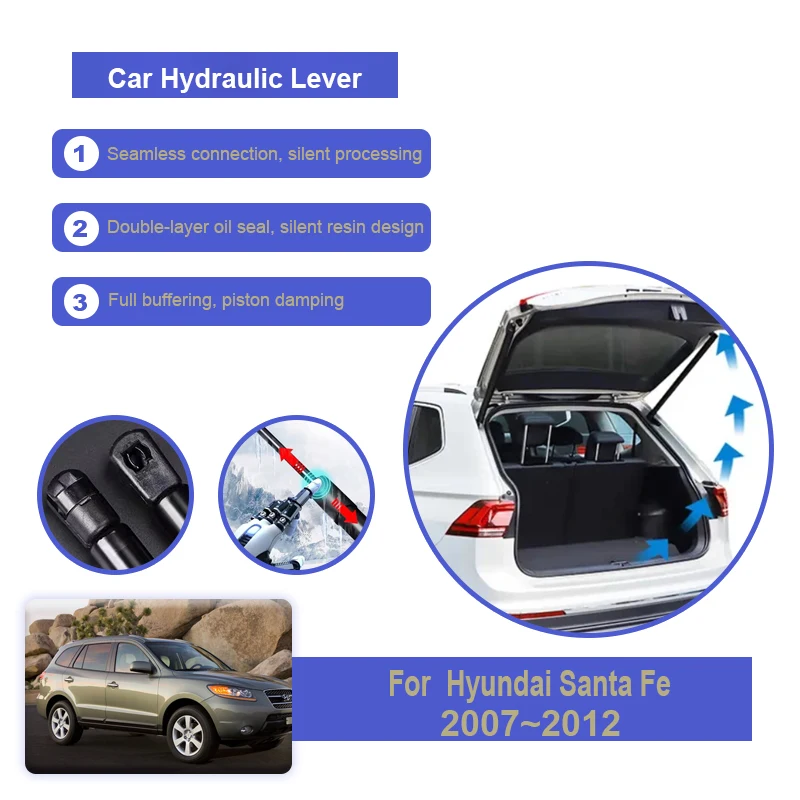 Car Hydraulic Lever

1 Seamless connection, silent processing

2 Double-layer oil seal, silent resin design

3 Full buffering, piston damping

For Hyundai Santa Fe
2007~2012