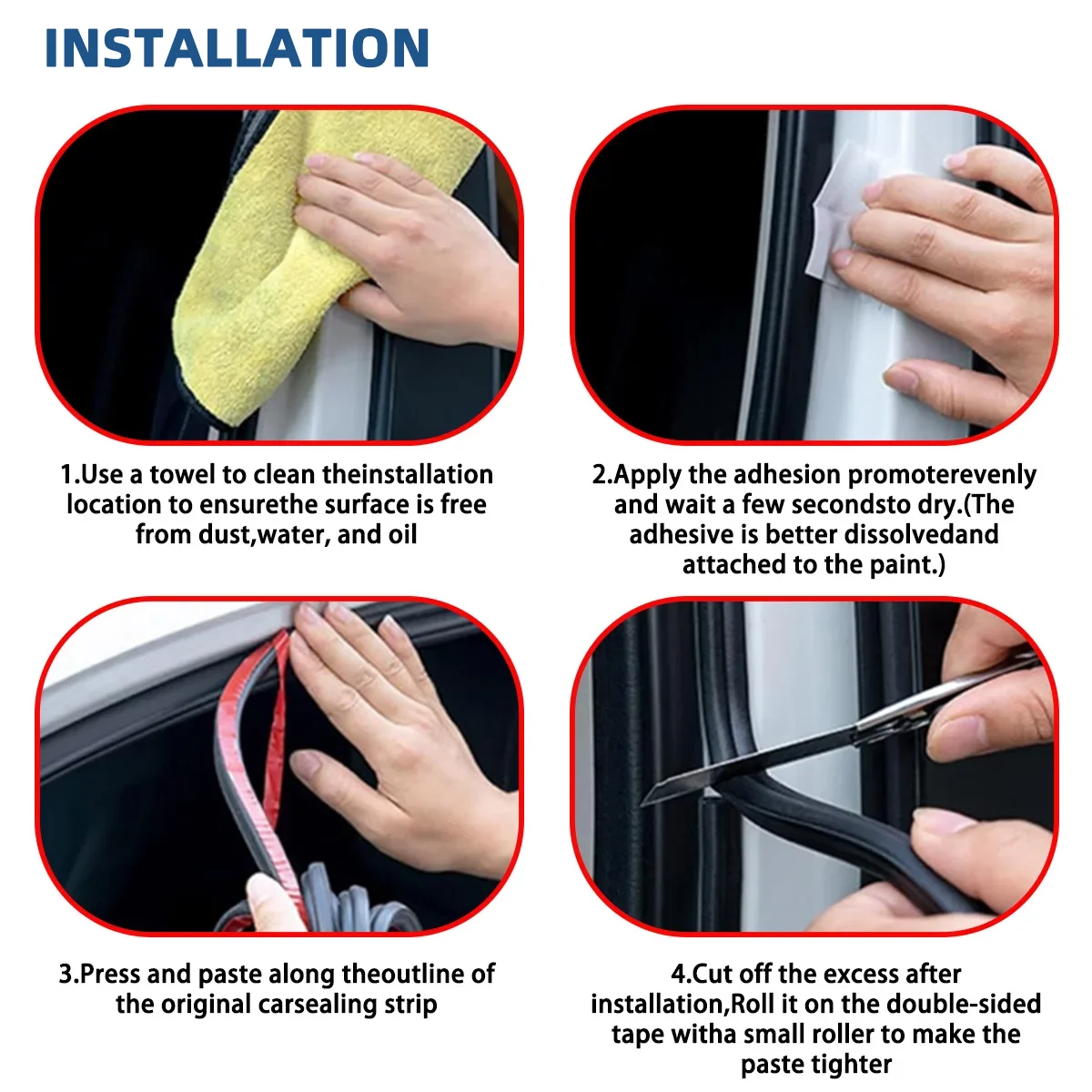 INSTALLATION

1.Use a towel to clean theinstallation location to ensurethe surface is free from dust,water, and oil

2.Apply the adhesion promoterevenly and wait a few secondsto dry.(The adhesive is better dissolvedand attached to the paint.)

3.Press and paste along theoutline of the original carsealing strip

4.Cut off the excess after installation,Roll it on the double-sided tape witha small roller to make the paste tighter