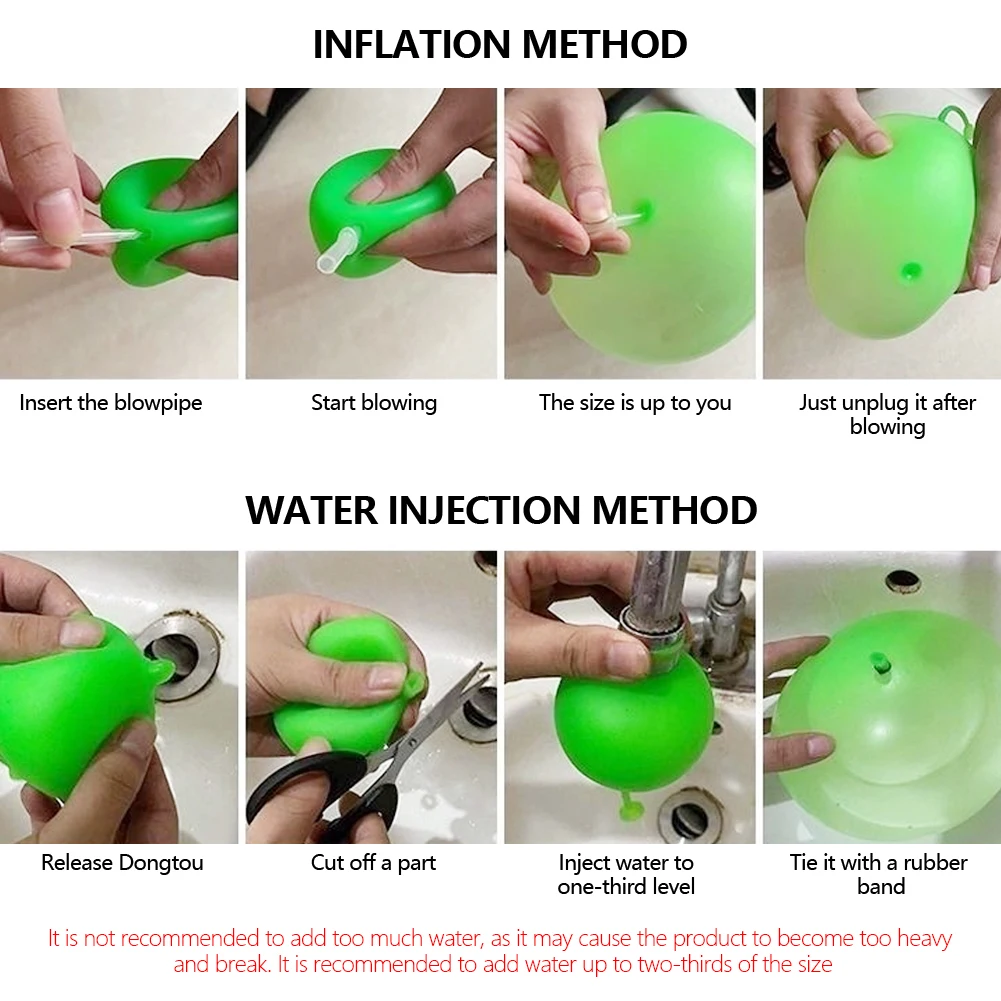 INFLATION METHOD

Insert the blowpipe

Start blowing

The size is up to you

Just unplug it after blowing

WATER INJECTION METHOD

Release Dongtou

Cut off a part

Inject water to one-third level

Tie it with a rubber band

It is not recommended to add too much water, as it may cause the product to become too heavy and break. It is recommended to add water up to two-thirds of the size