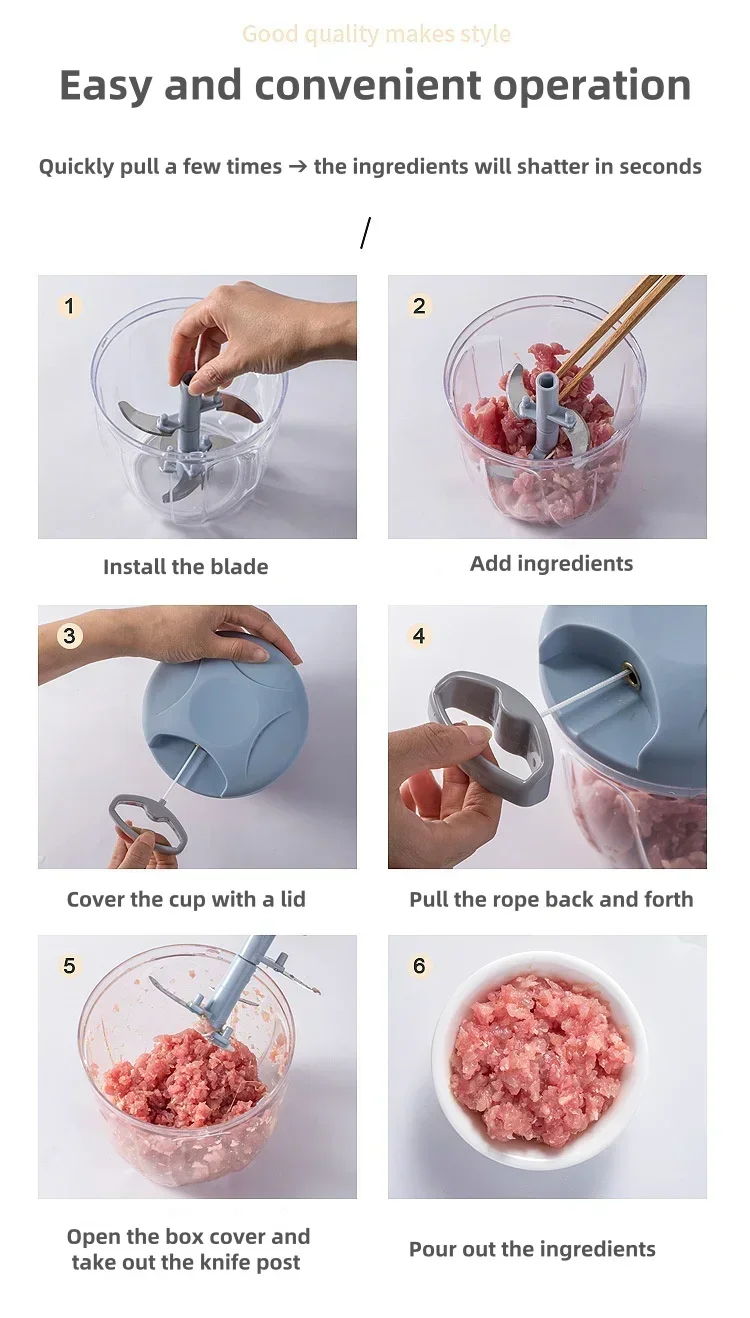 Good quality makes style

Easy and convenient operation

Quickly pull a few times → the ingredients will shatter in seconds

/

1

Install the blade

2

Add ingredients

3

Cover the cup with a lid

4

Pull the rope back and forth

5

Open the box cover and take out the knife post

6

Pour out the ingredients