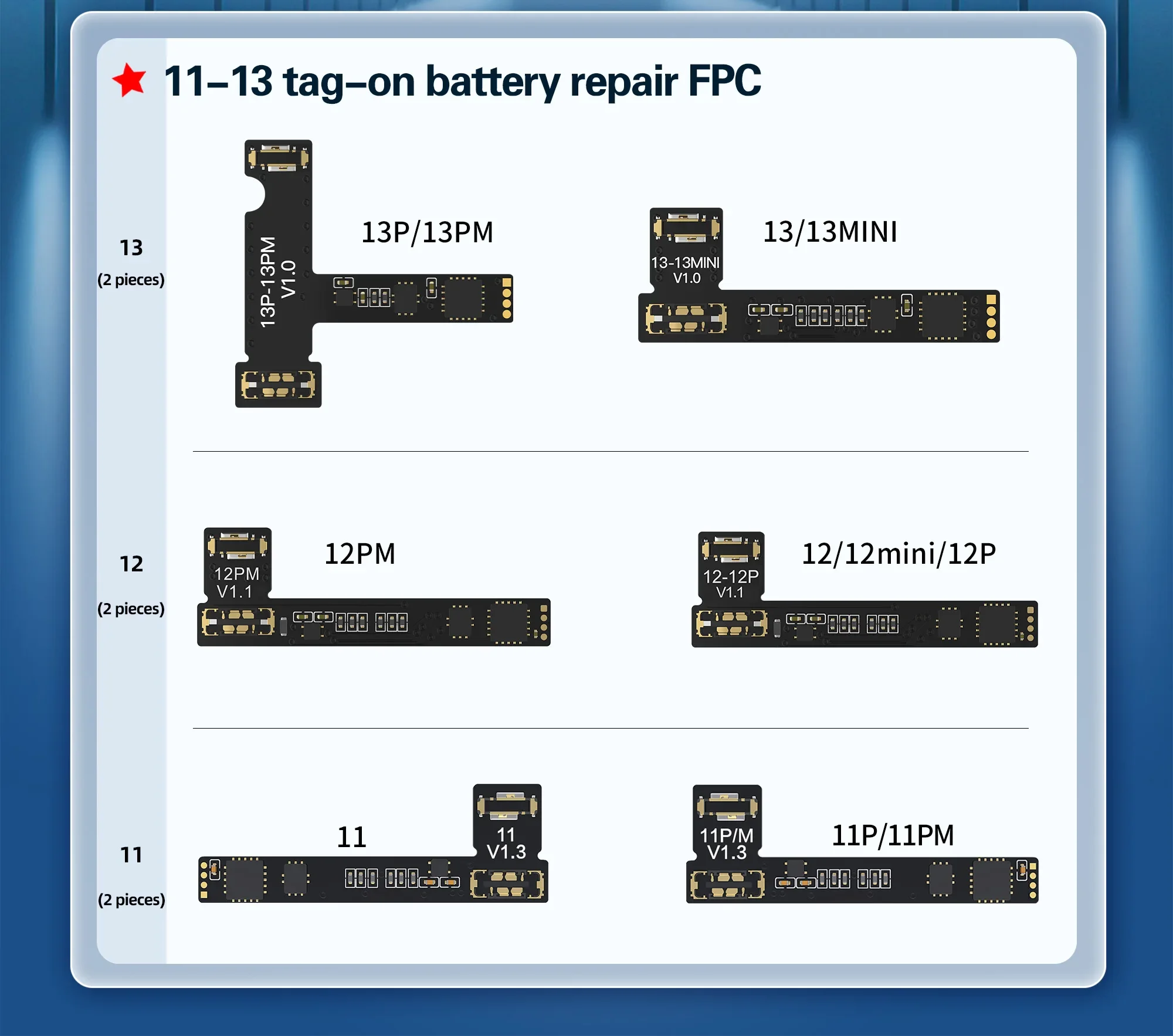 11–13 tag–on battery repair FPC

13
(2 pieces)

13P-13PM
V1.0

13P/13PM

13-13MINI
V1.0

13/13MINI

12
(2 pieces)

12PM
V1.1

12PM

12-12P
V1.1

12/12mini/12P

11
(2 pieces)

11

11
V1.3

11P/M
V1.3

11P/11PM