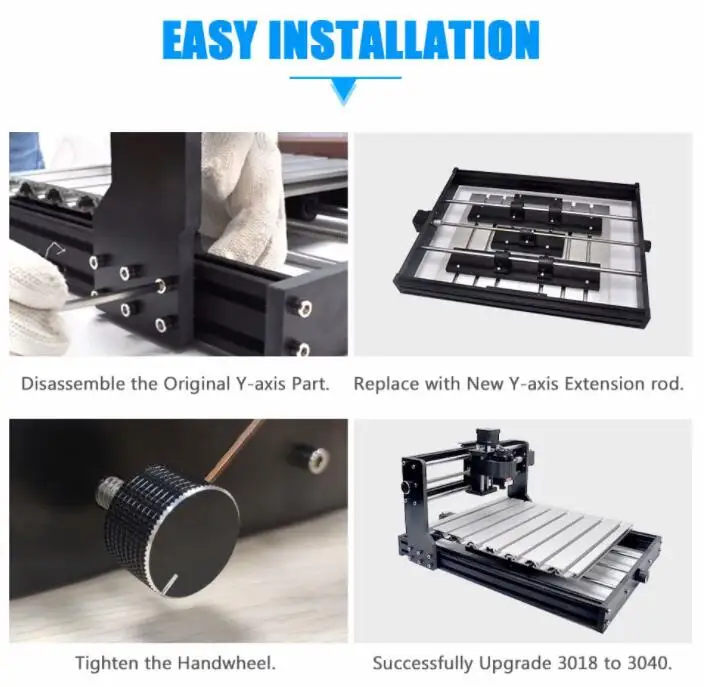 EASY INSTALLATION

Disassemble the Original Y-axis Part.

Replace with New Y-axis Extension rod.

Tighten the Handwheel.

Successfully Upgrade 3018 to 3040.