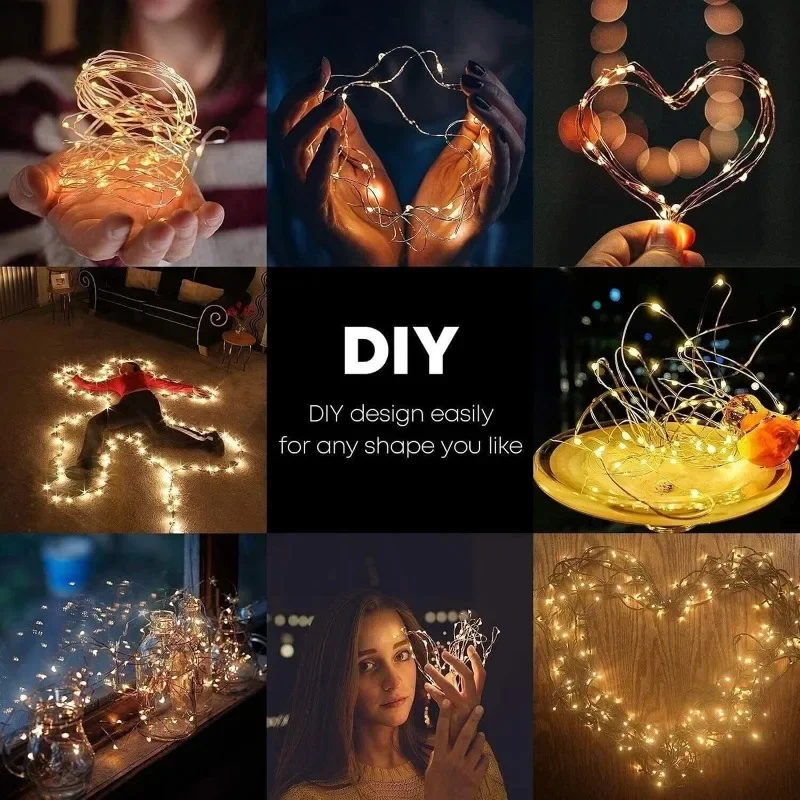 DIY

DIY design easily
for any shape you like