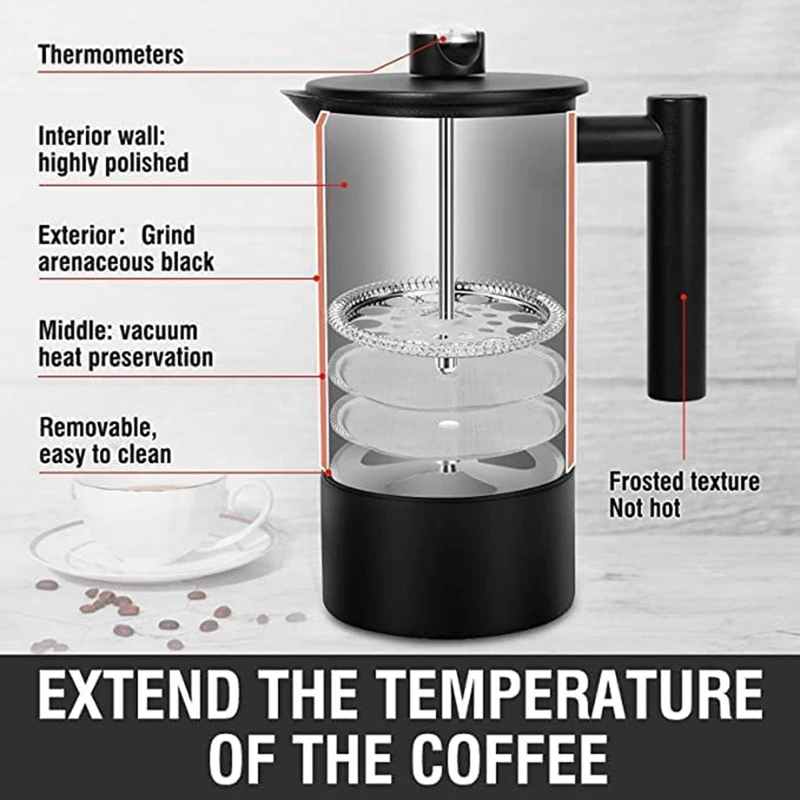 Thermometers

Interior wall: highly polished

Exterior： Grind arenaceous black

Middle: vacuum heat preservation

Removable, easy to clean

Frosted texture Not hot

EXTEND THE TEMPERATURE OF THE COFFEE