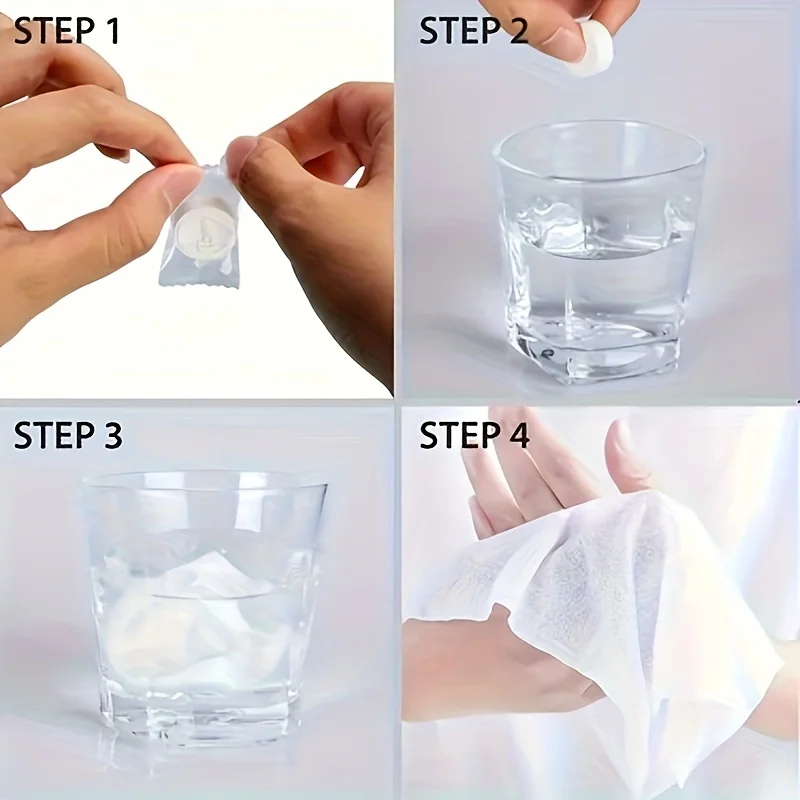 STEP 1

STEP 2

STEP 3

STEP 4