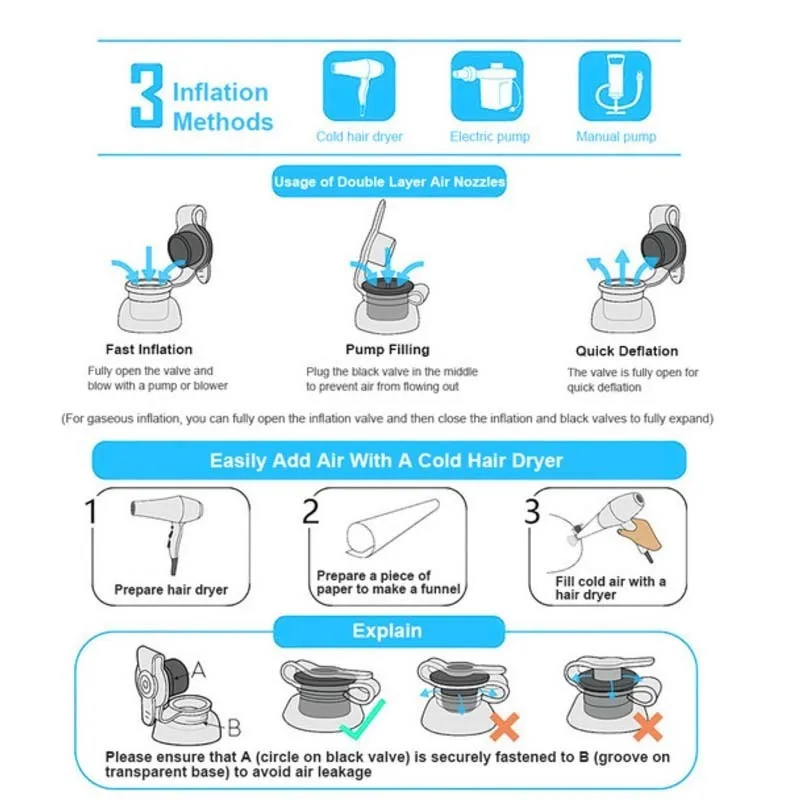 3 Inflation Methods

Cold hair dryer

Electric pump

Manual pump

Usage of Double Layer Air Nozzles

Fast Inflation
Fully open the valve and blow with a pump or blower

Pump Filling
Plug the black valve in the middle to prevent air from flowing out

Quick Deflation
The valve is fully open for quick deflation

(For gaseous inflation, you can fully open the inflation valve and then close the inflation and black valves to fully expand)

Easily Add Air With A Cold Hair Dryer

1
Prepare hair dryer

2
Prepare a piece of paper to make a funnel

3
Fill cold air with a hair dryer

Explain

A

B

Please ensure that A (circle on black valve) is securely fastened to B (groove on transparent base) to avoid air leakage