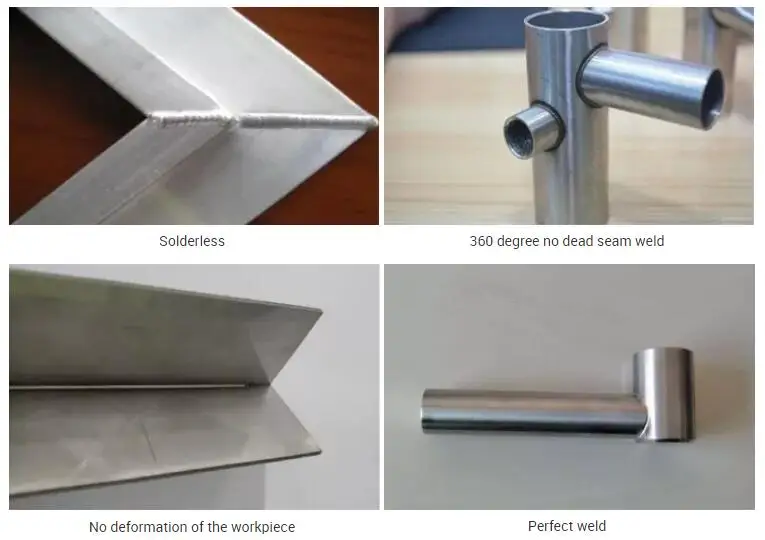 Solderless

360 degree no dead seam weld

No deformation of the workpiece

Perfect weld