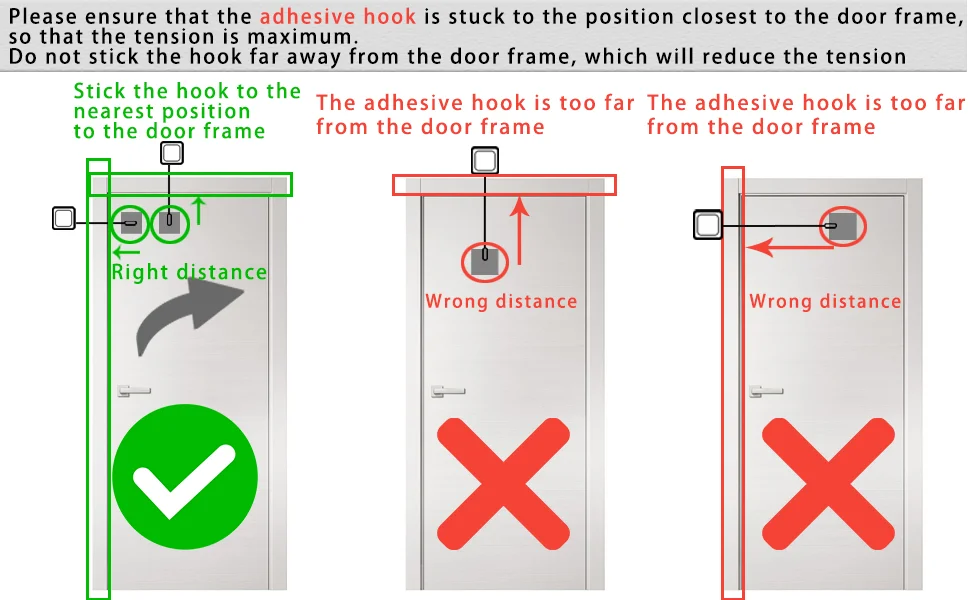 Please ensure that the adhesive hook is stuck to the position closest to the door frame, so that the tension is maximum.
Do not stick the hook far away from the door frame, which will reduce the tension

Stick the hook to the nearest position to the door frame

Right distance

The adhesive hook is too far from the door frame

Wrong distance

The adhesive hook is too far from the door frame

Wrong distance