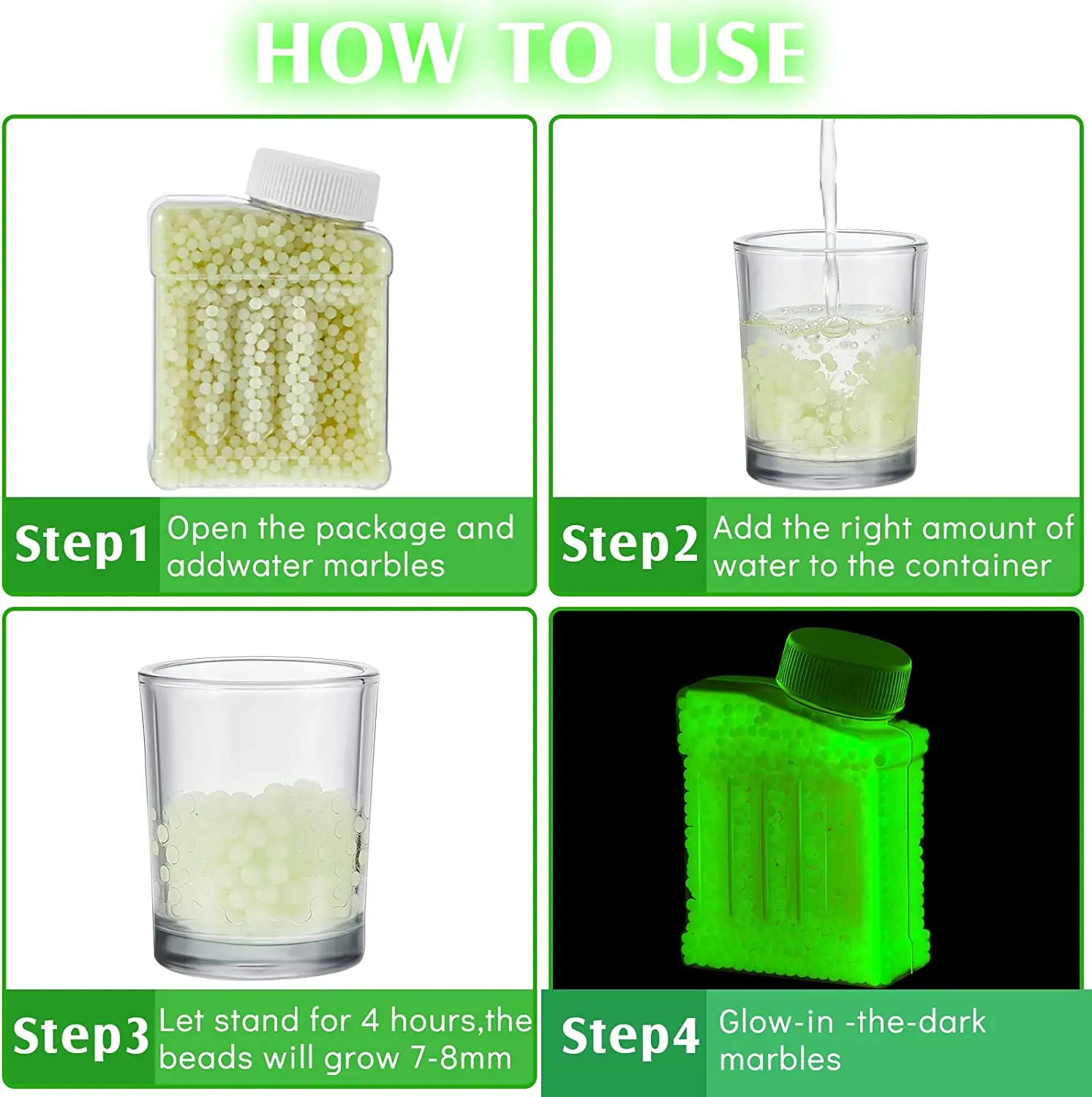 HOW TO USE

Step1 Open the package and addwater marbles

Step2 Add the right amount of water to the container

Step3 Let stand for 4 hours,the beads will grow 7-8mm

Step4 Glow-in -the-dark marbles