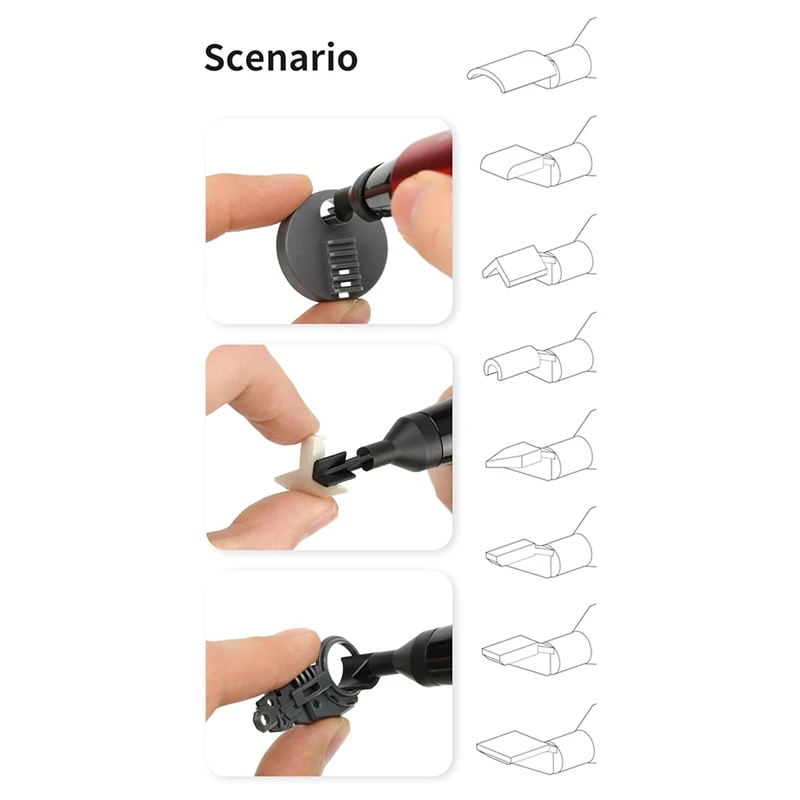 Scenario