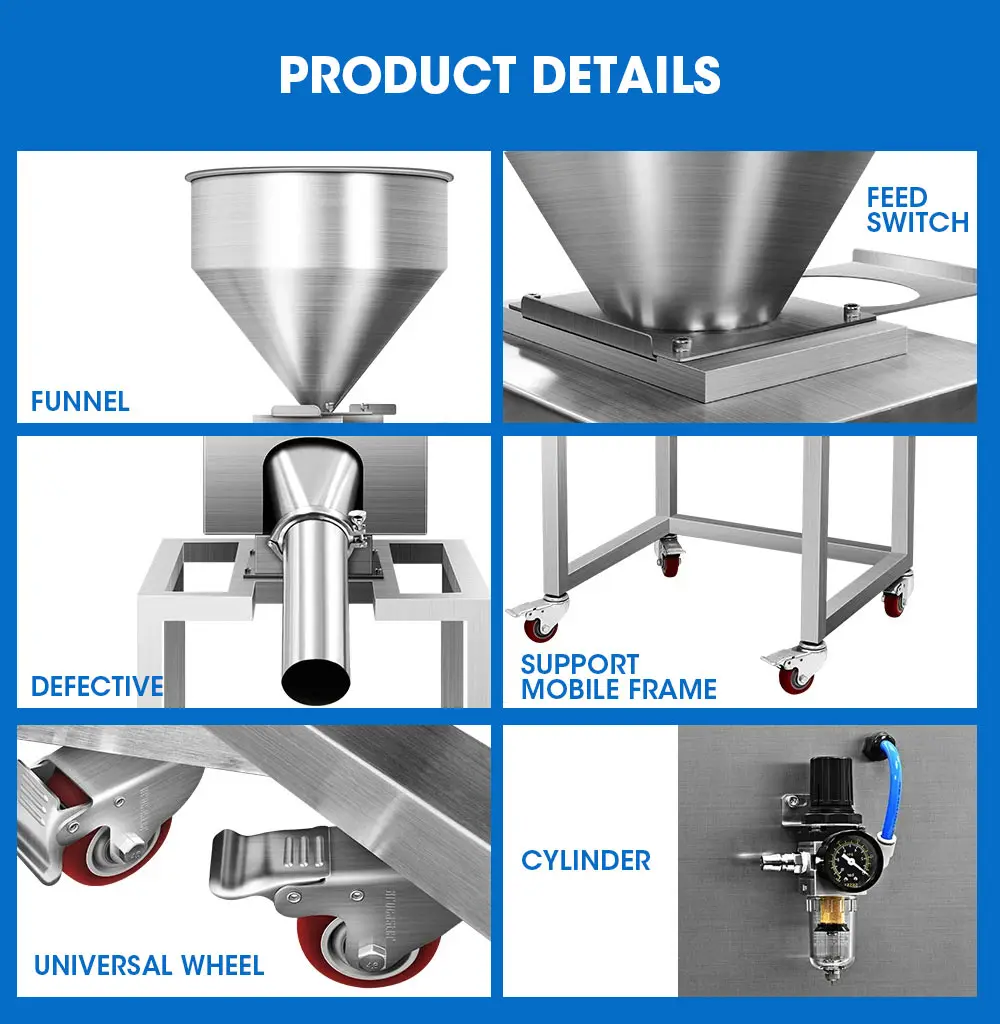 PRODUCT DETAILS

FUNNEL

FEED SWITCH

DEFECTIVE

SUPPORT MOBILE FRAME

UNIVERSAL WHEEL

CYLINDER