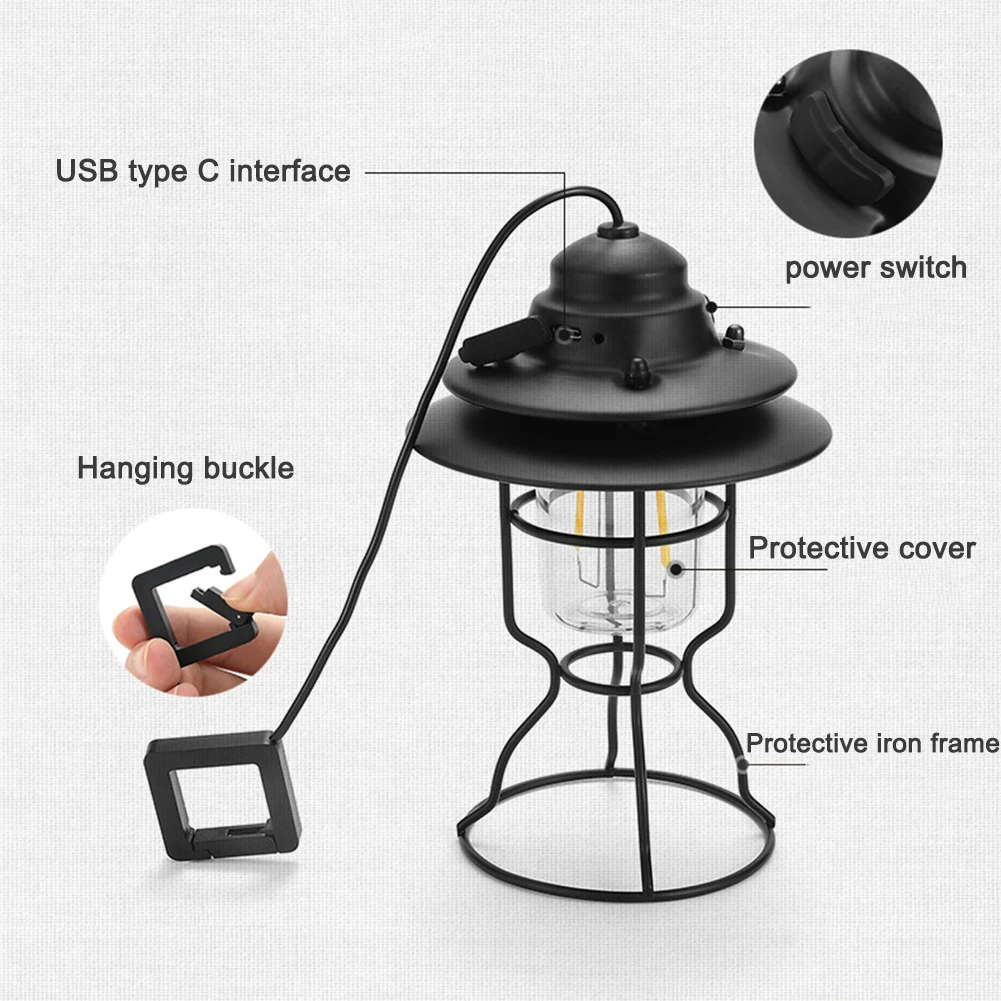 USB type C interface

power switch

Hanging buckle

Protective cover

Protective iron frame