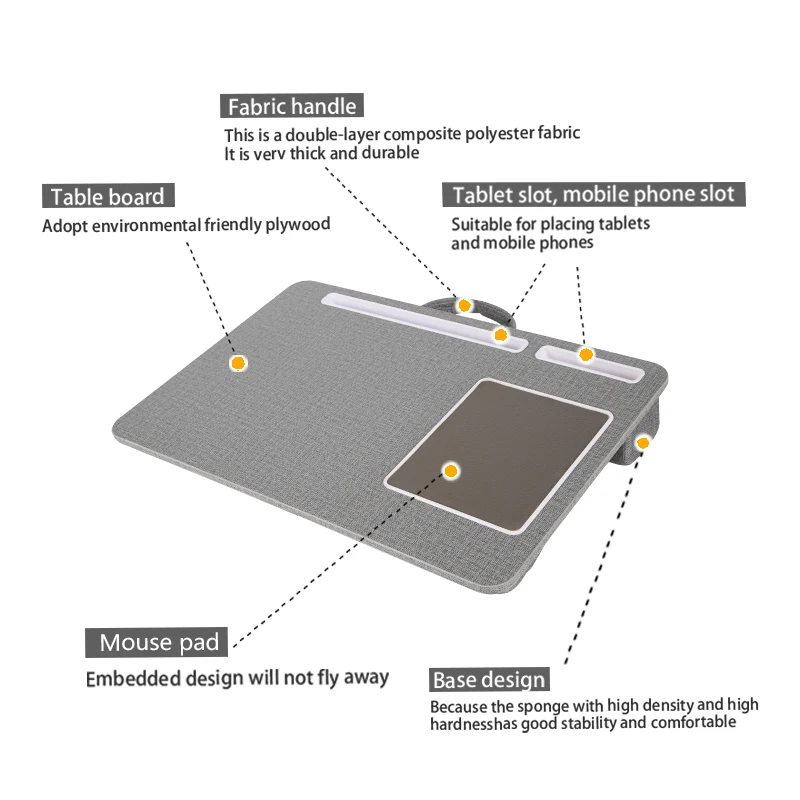 Fabric handle
This is a double-layer composite polyester fabric
It is verv thick and durable

Table board
Adopt environmental friendly plywood

Tablet slot, mobile phone slot
Suitable for placing tablets and mobile phones

Mouse pad
Embedded design will not fly away

Base design
Because the sponge with high density and high hardnesshas good stability and comfortable