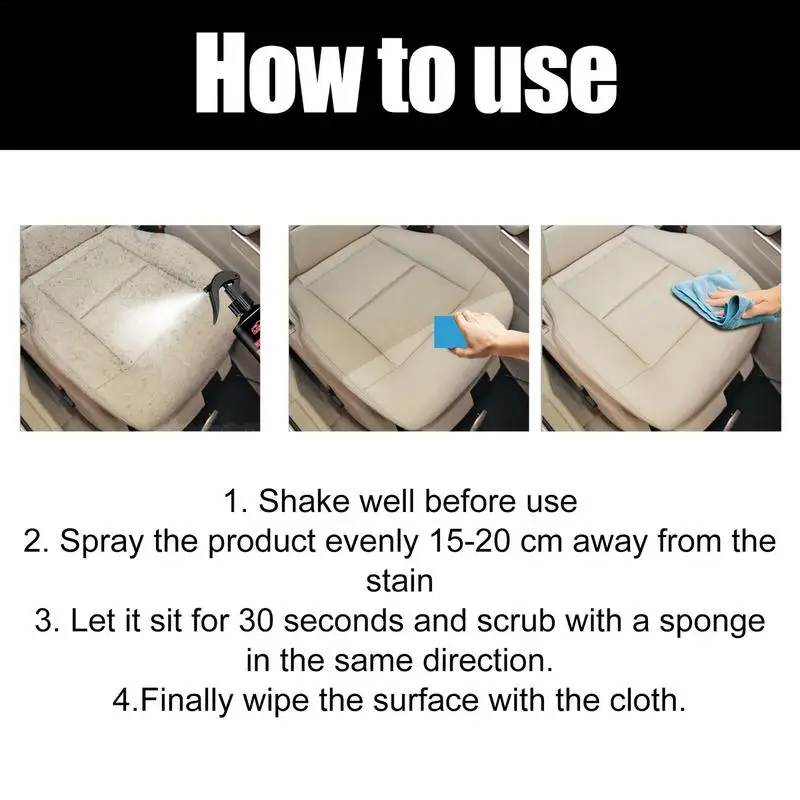 How to use

1. Shake well before use
2. Spray the product evenly 15-20 cm away from the stain
3. Let it sit for 30 seconds and scrub with a sponge in the same direction.
4.Finally wipe the surface with the cloth.