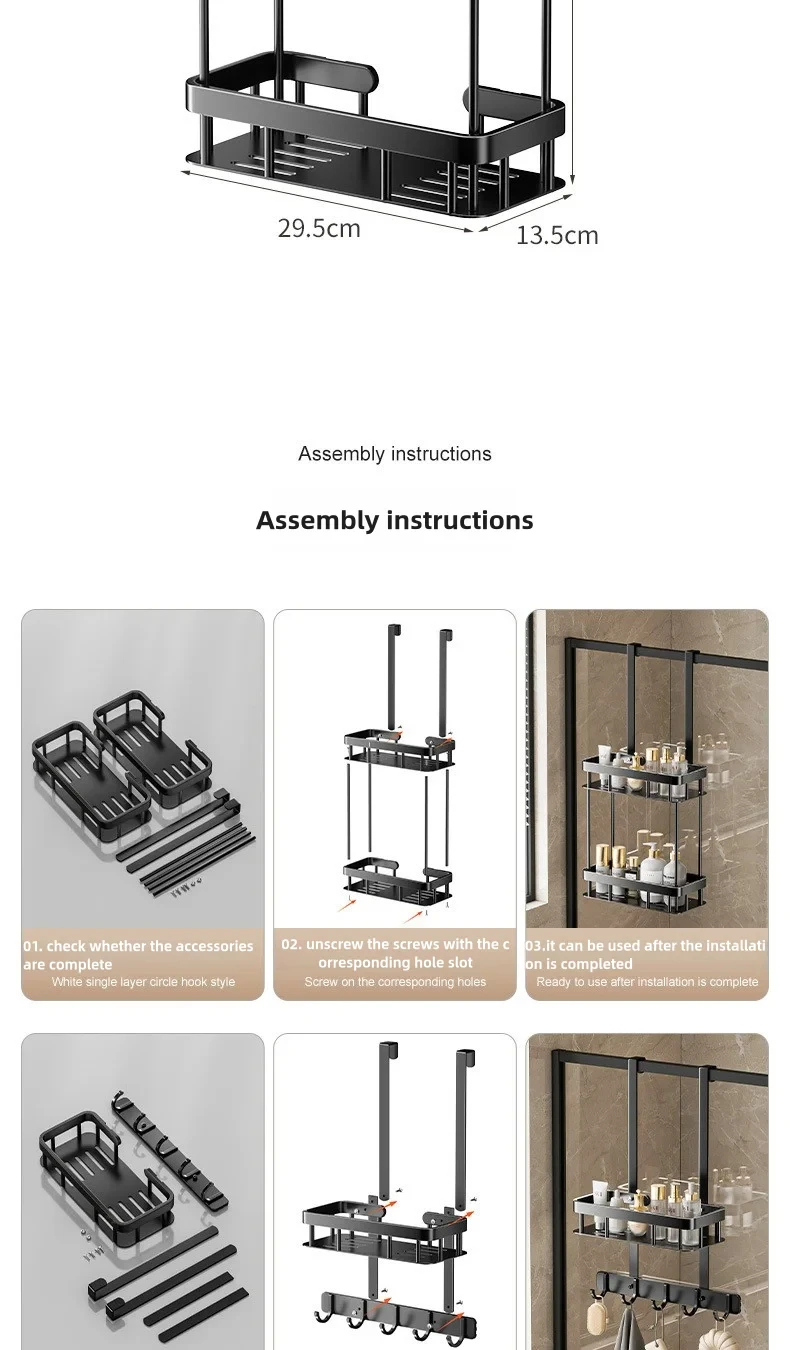 29.5cm

13.5cm

Assembly instructions

Assembly instructions

01. check whether the accessories are complete
White single layer circle hook style

02. unscrew the screws with the c orresponding hole slot
Screw on the corresponding holes

03.it can be used after the installati on is completed
Ready to use after installation is complete