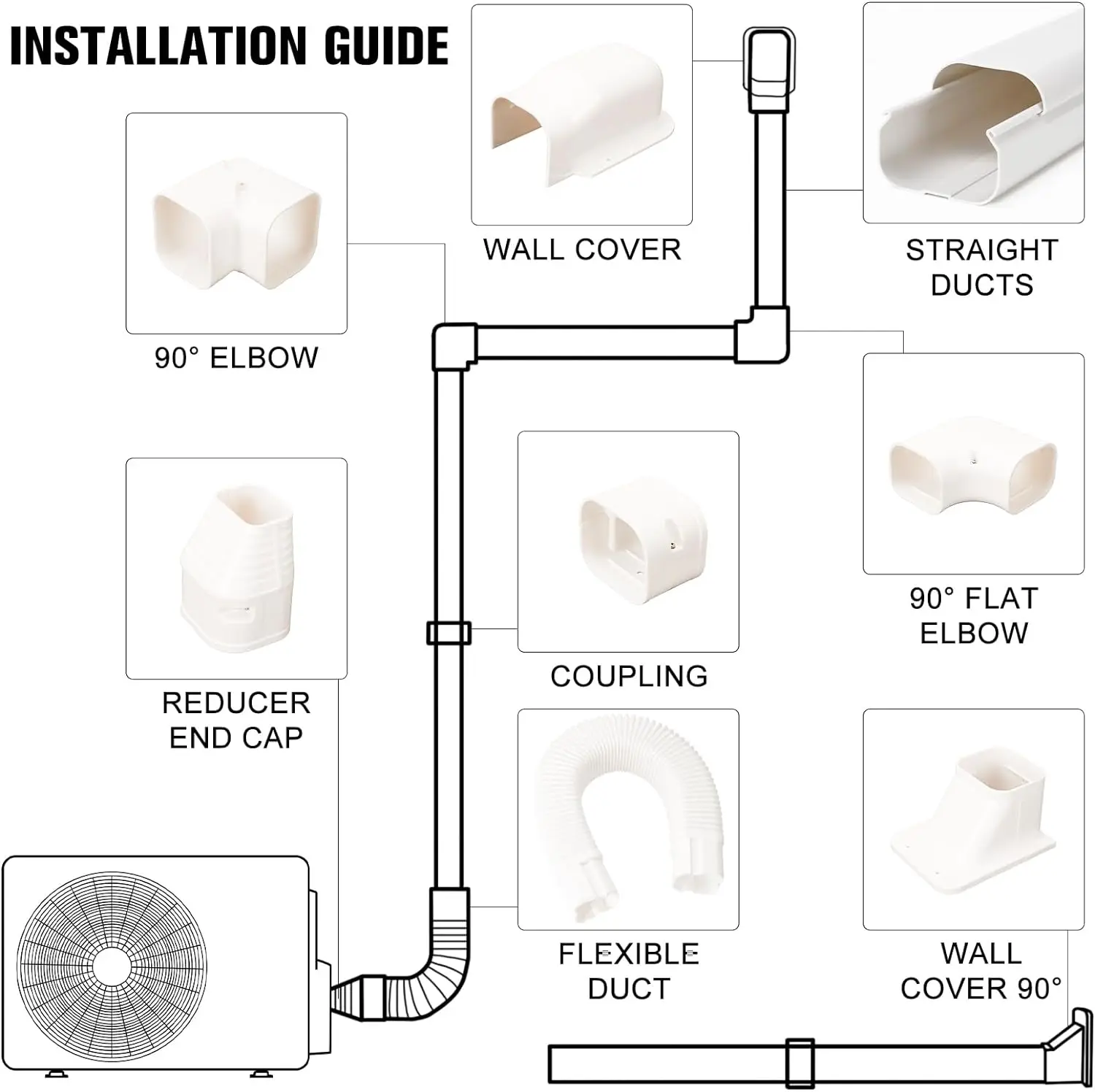 INSTALLATION GUIDE

WALL COVER

STRAIGHT DUCTS

90° ELBOW

90° FLAT ELBOW

COUPLING

REDUCER END CAP

FLEXIBLE DUCT

WALL COVER 90°