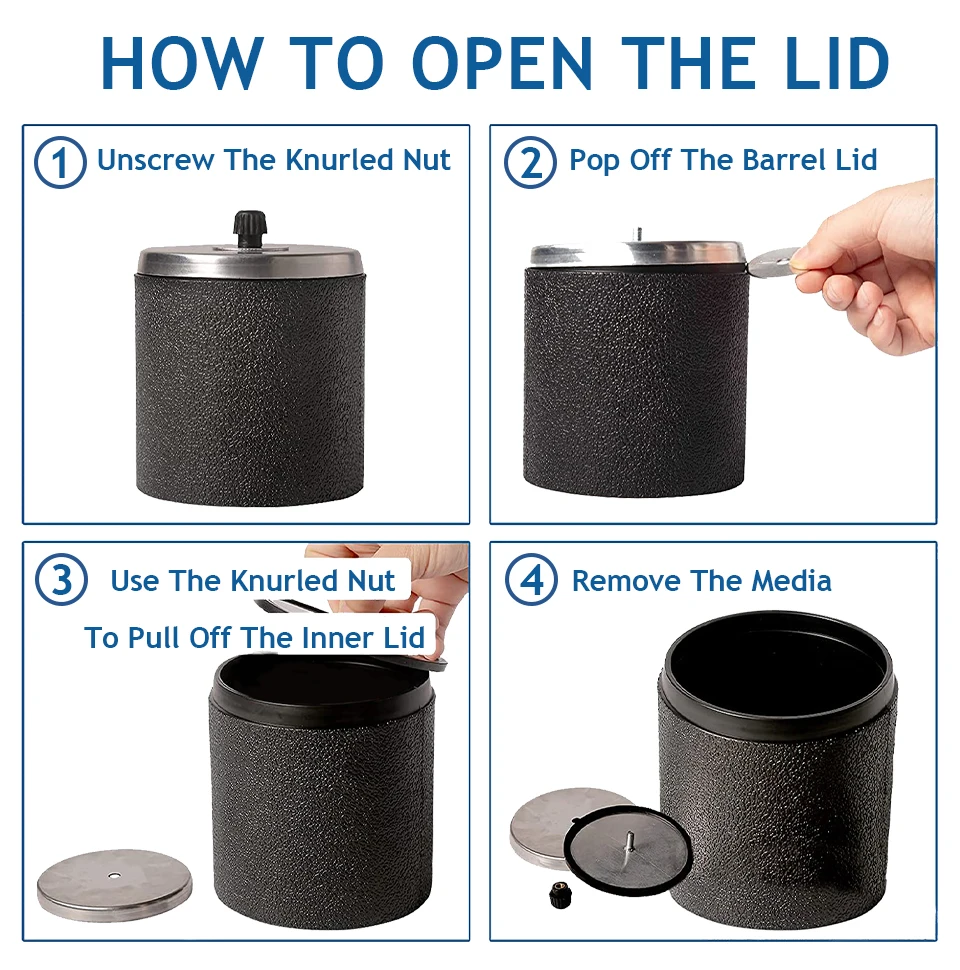 HOW TO OPEN THE LID

1 Unscrew The Knurled Nut

2 Pop Off The Barrel Lid

3 Use The Knurled Nut To Pull Off The Inner Lid

4 Remove The Media