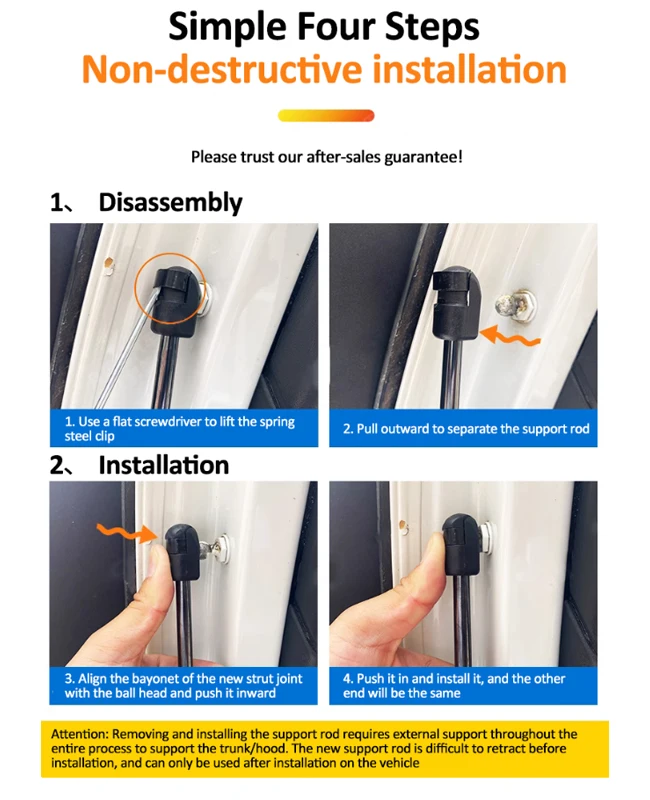 Simple Four Steps
Non-destructive installation

Please trust our after-sales guarantee!

1、 Disassembly

1. Use a flat screwdriver to lift the spring steel clip

2. Pull outward to separate the support rod

2、 Installation

3. Align the bayonet of the new strut joint with the ball head and push it inward

4. Push it in and install it, and the other end will be the same

Attention: Removing and installing the support rod requires external support throughout the entire process to support the trunk/hood. The new support rod is difficult to retract before installation, and can only be used after installation on the vehicle