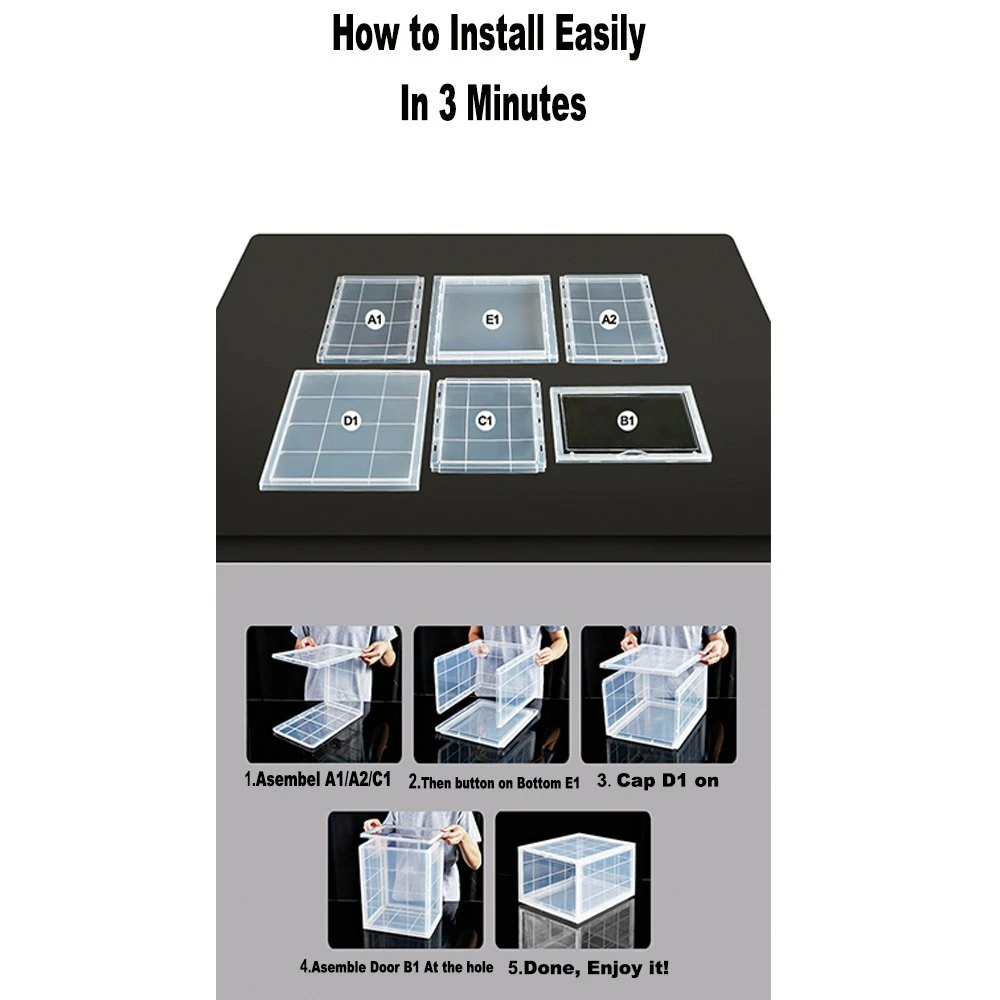 How to Install Easily
In 3 Minutes

A1
E1
A2
D1
C1
B1

1.Asembel A1/A2/C1
2.Then button on Bottom E1
3. Cap D1 on
4.Asemble Door B1 At the hole
5.Done, Enjoy it!