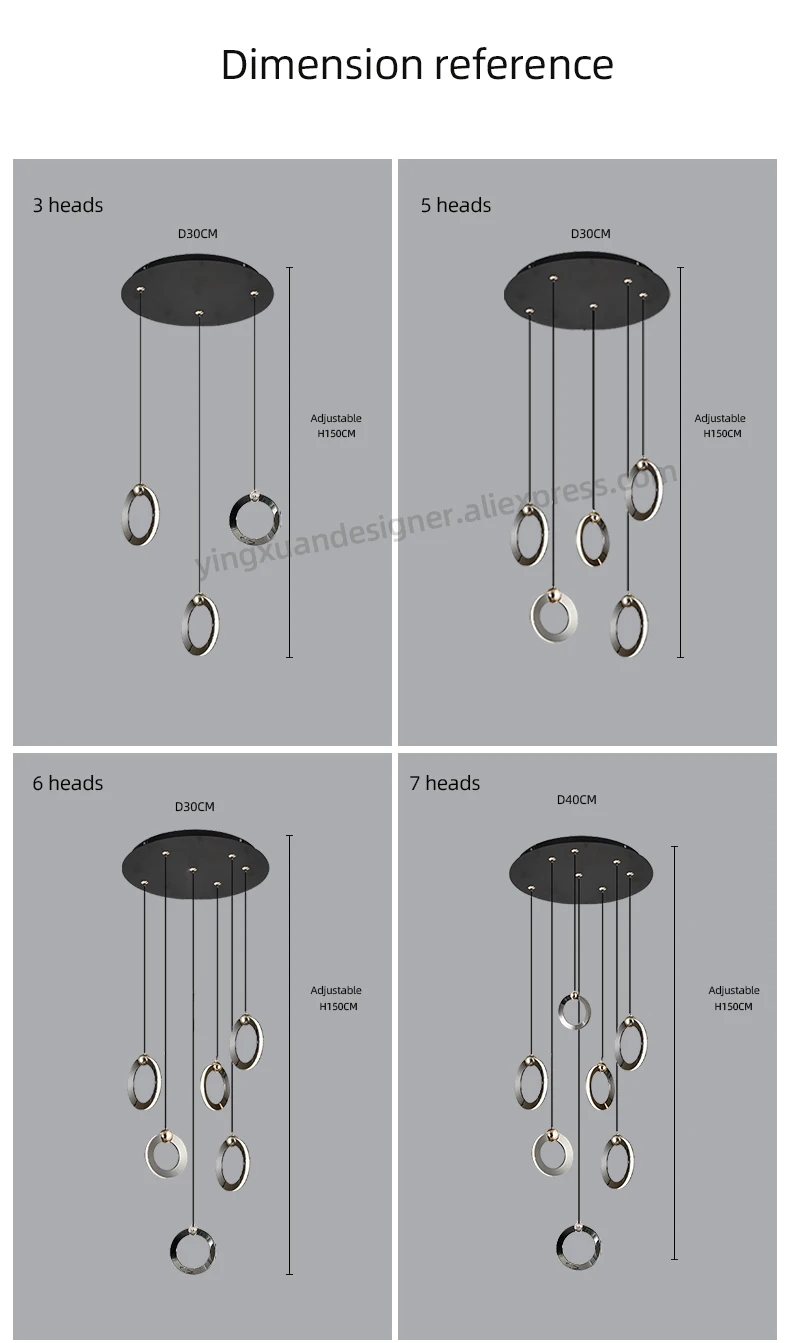 Dimension reference

3 heads

D30CM

Adjustable H150CM

5 heads

D30CM

Adjustable H150CM

yingxuandesigner.aliexpress.com

6 heads

D30CM

Adjustable H150CM

7 heads

D40CM

Adjustable H150CM